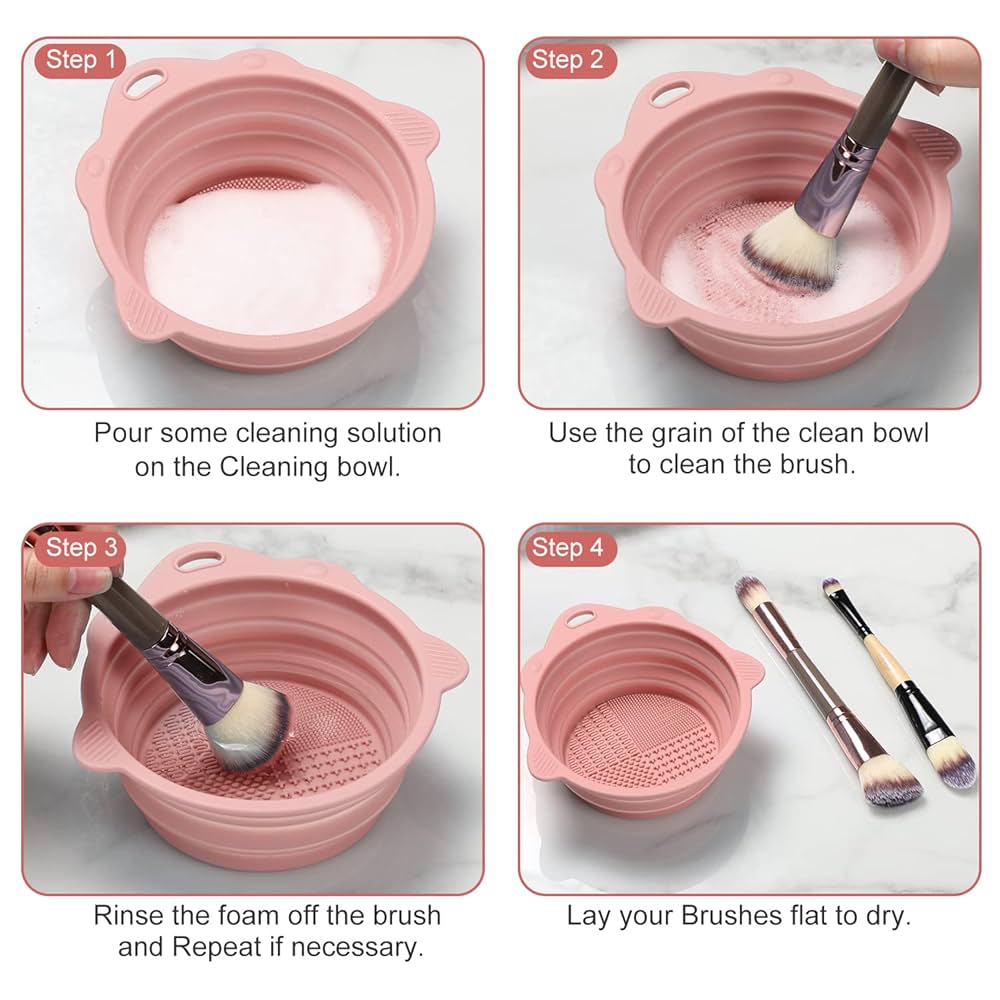 Step 1

Pour some cleaning solution on the Cleaning bowl.

Step 2

Use the grain of the clean bowl to clean the brush.

Step 3

Rinse the foam off the brush and Repeat if necessary.

Step 4

Lay your Brushes flat to dry.