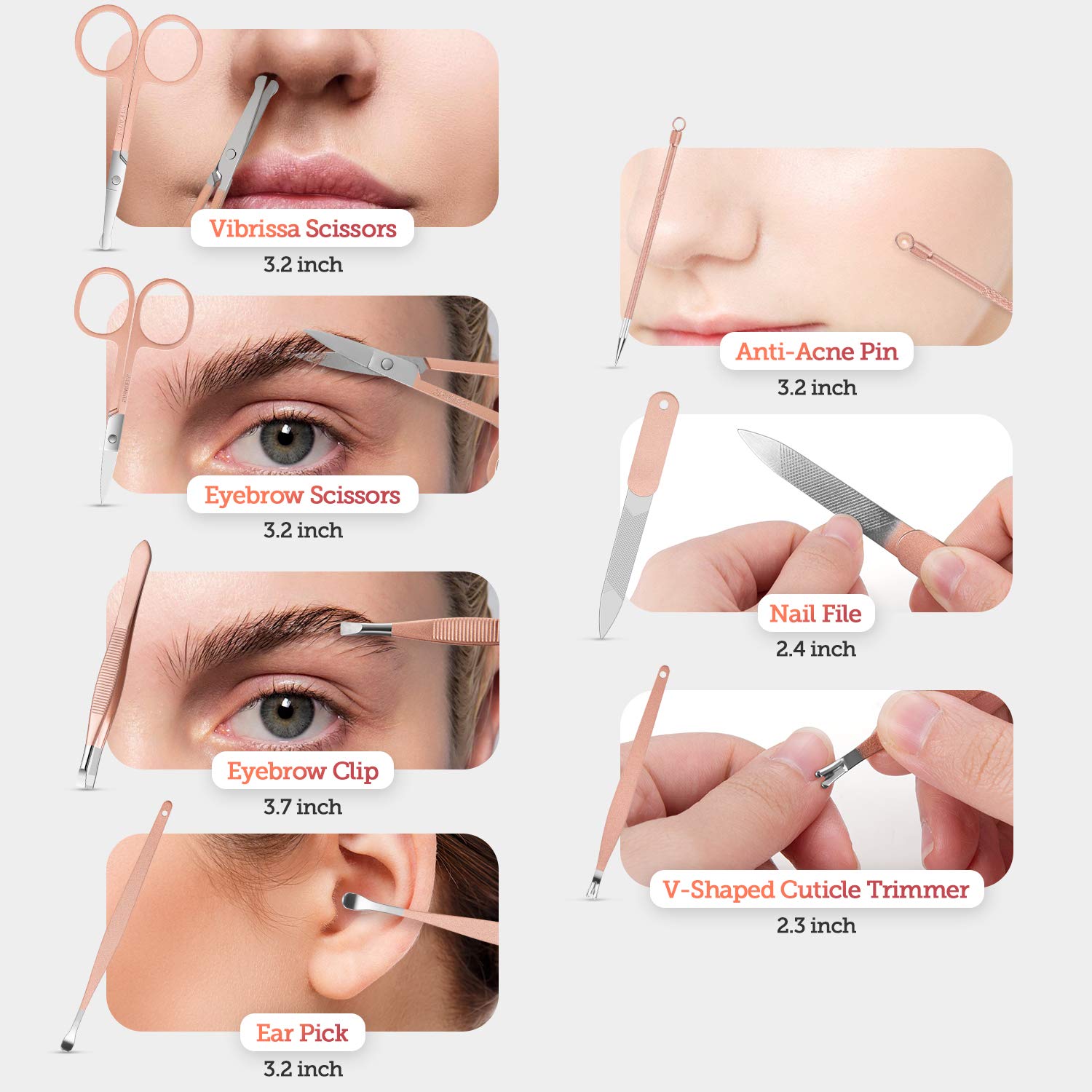 Vibrissa Scissors
3.2 inch

Eyebrow Scissors
3.2 inch

Eyebrow Clip
3.7 inch

Ear Pick
3.2 inch

Anti-Acne Pin
3.2 inch

Nail File
2.4 inch

V-Shaped Cuticle Trimmer
2.3 inch