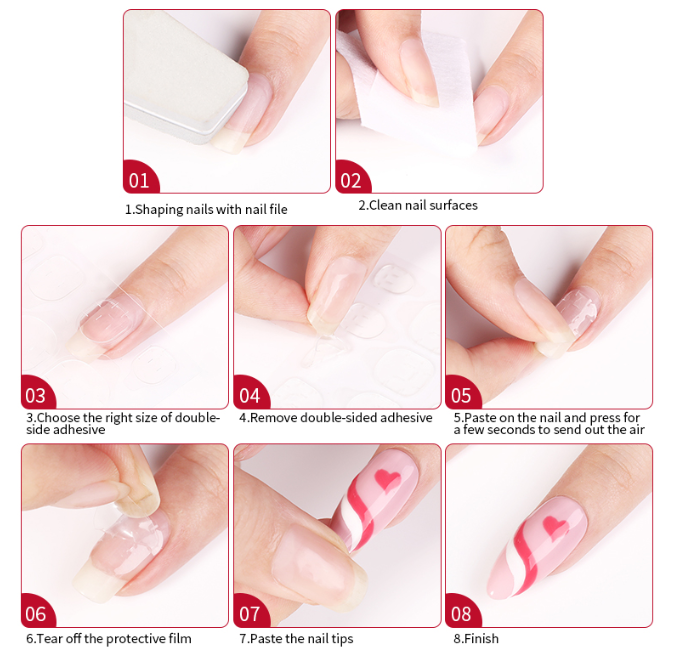 01

1.Shaping nails with nail file

02

2.Clean nail surfaces

03

3.Choose the right size of double-side adhesive

04

4.Remove double-sided adhesive

05

5.Paste on the nail and press for a few seconds to send out the air

06

6.Tear off the protective film

07

7.Paste the nail tips

08

8.Finish