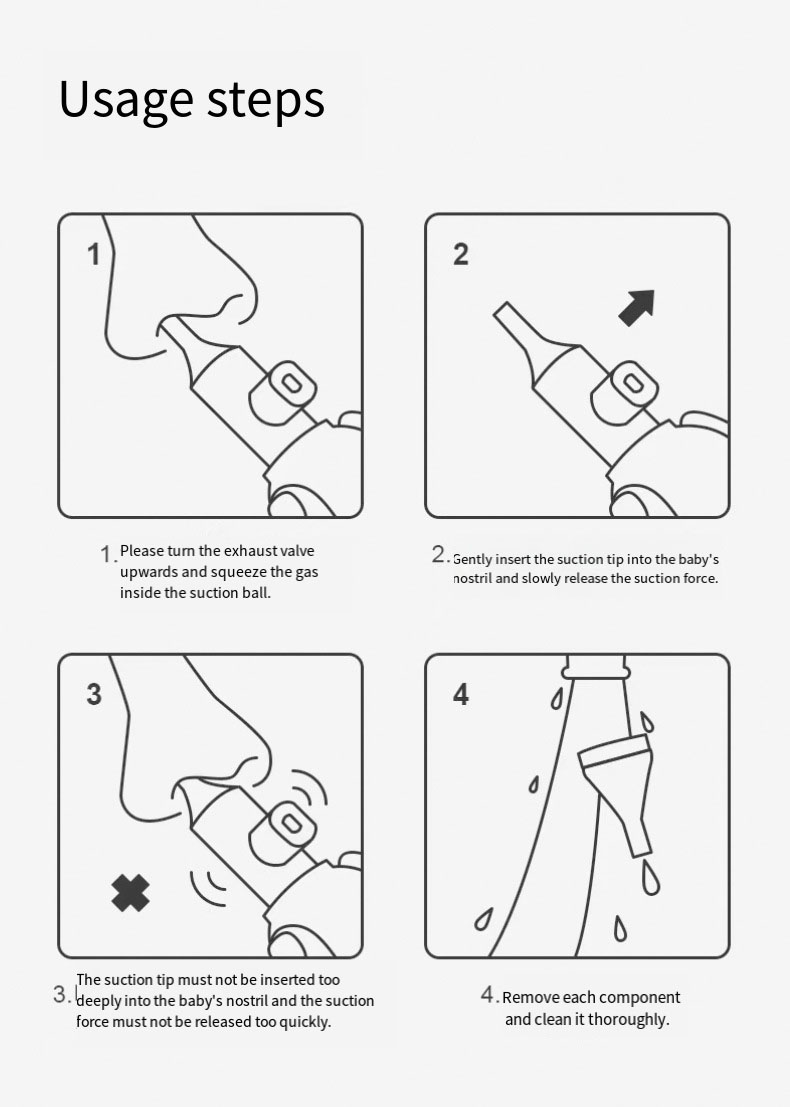 Usage steps

1

2

1. Please turn the exhaust valve upwards and squeeze the gas inside the suction ball.

2. Gently insert the suction tip into the baby's nostril and slowly release the suction force.

3

4

3. The suction tip must not be inserted too deeply into the baby's nostril and the suction force must not be released too quickly.

4. Remove each component and clean it thoroughly.