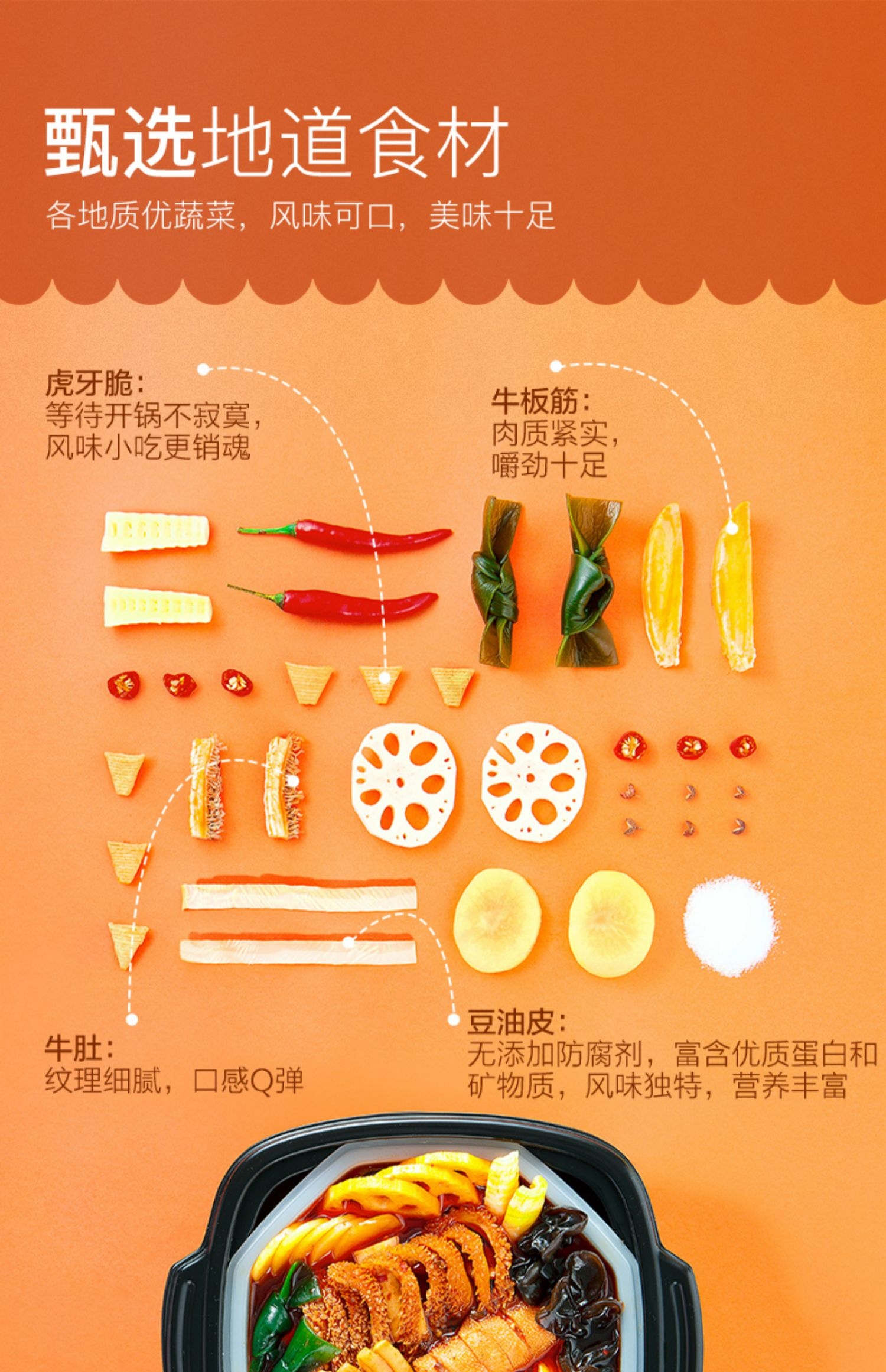 甄选地道食材

各地质优蔬菜，风味可口，美味十足

虎牙脆：
等待开锅不寂寞，
风味小吃更销魂

牛板筋：
肉质紧实，
嚼劲十足

牛肚：
纹理细腻，口感Q弹

豆油皮：
无添加防腐剂，富含优质蛋白和矿物质，风味独特，营养丰富