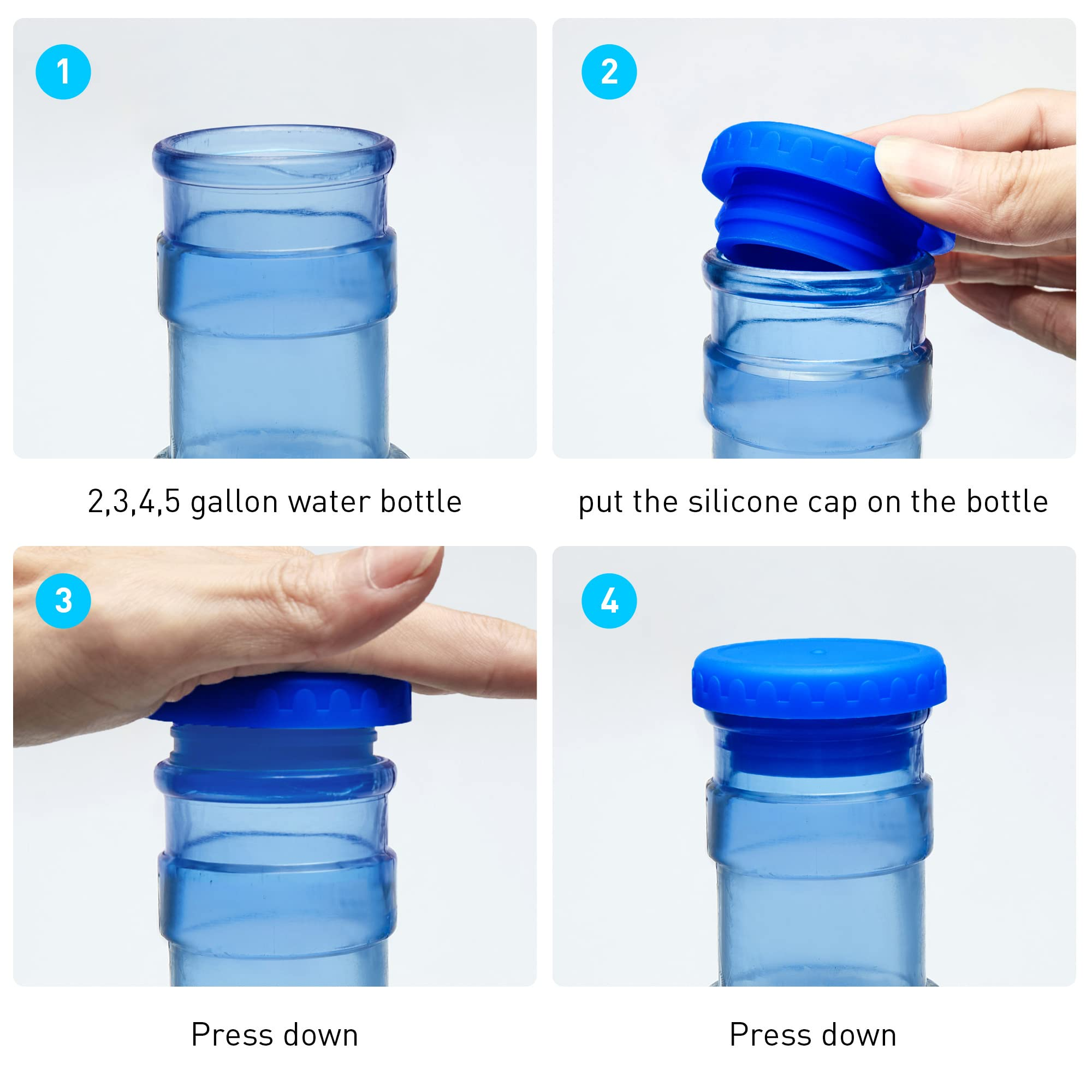 1

2,3,4,5 gallon water bottle

2

put the silicone cap on the bottle

3

Press down

4

Press down