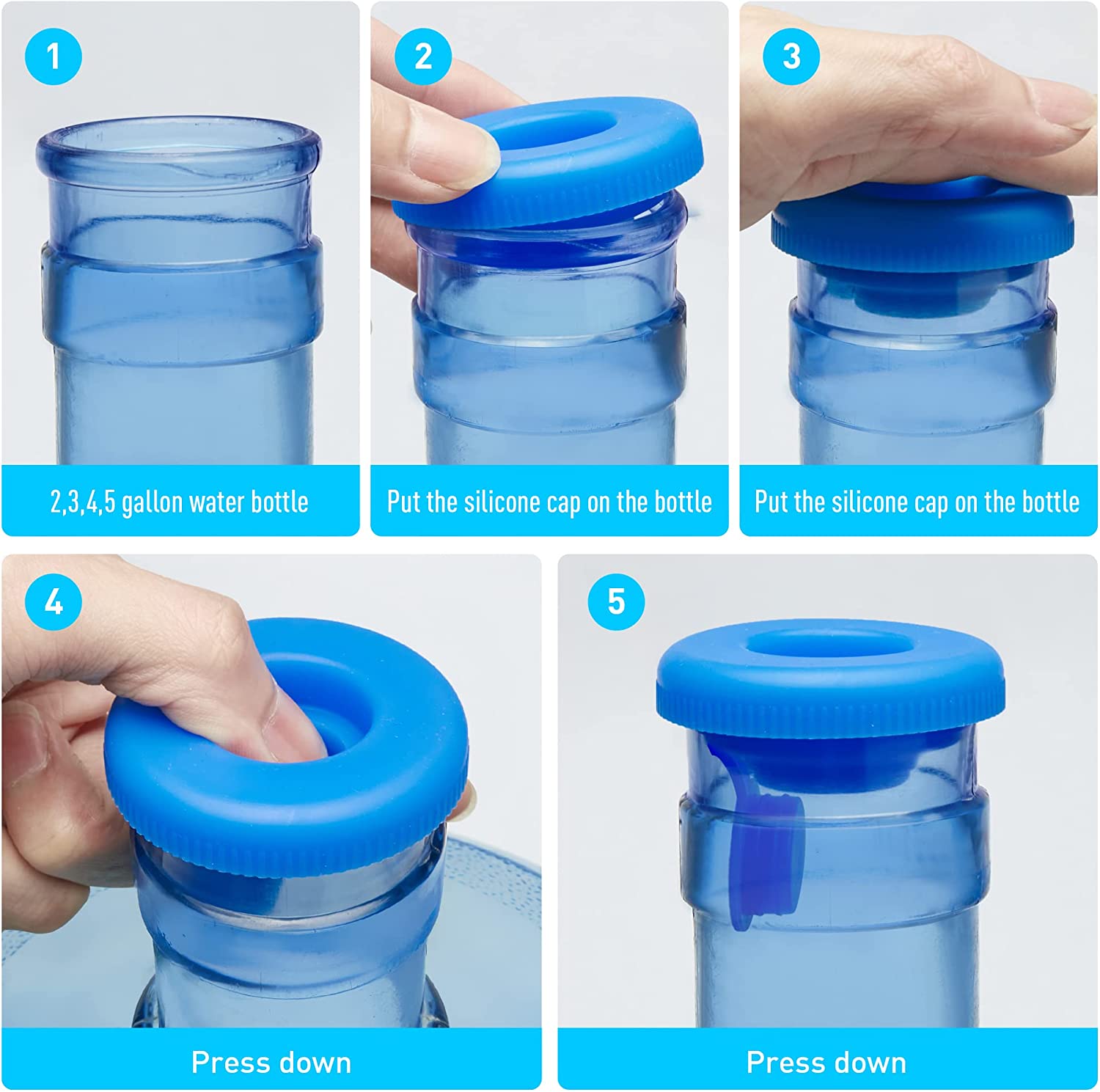 1

2,3,4,5 gallon water bottle

2

Put the silicone cap on the bottle

3

Put the silicone cap on the bottle

4

Press down

5

Press down