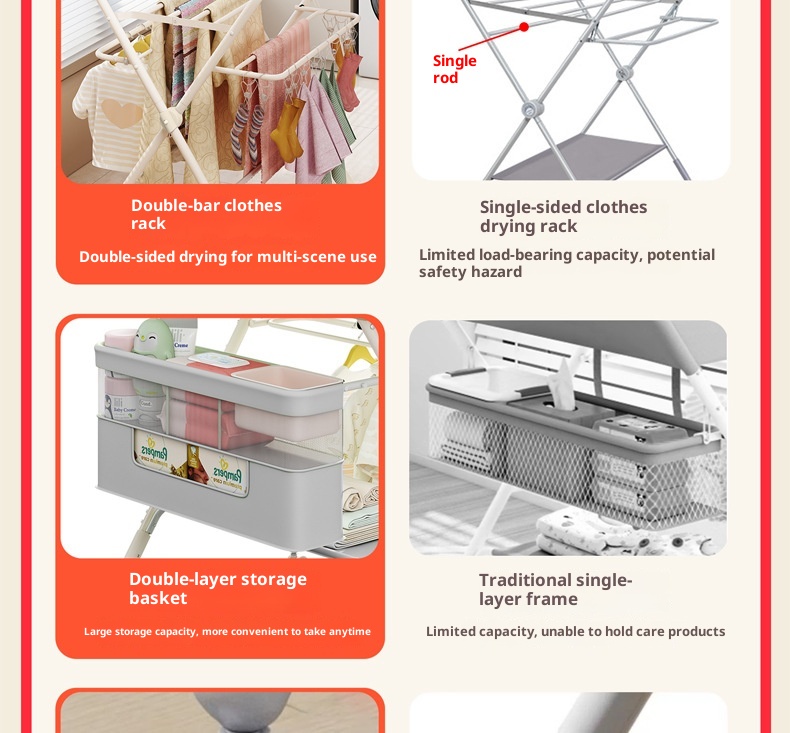 Single rod

Double-bar clothes rack

Double-sided drying for multi-scene use

Single-sided clothes drying rack

Limited load-bearing capacity, potential safety hazard

Pampers

Pampers

Double-layer storage basket

Large storage capacity, more convenient to take anytime

Traditional single-layer frame

Limited capacity, unable to hold care products