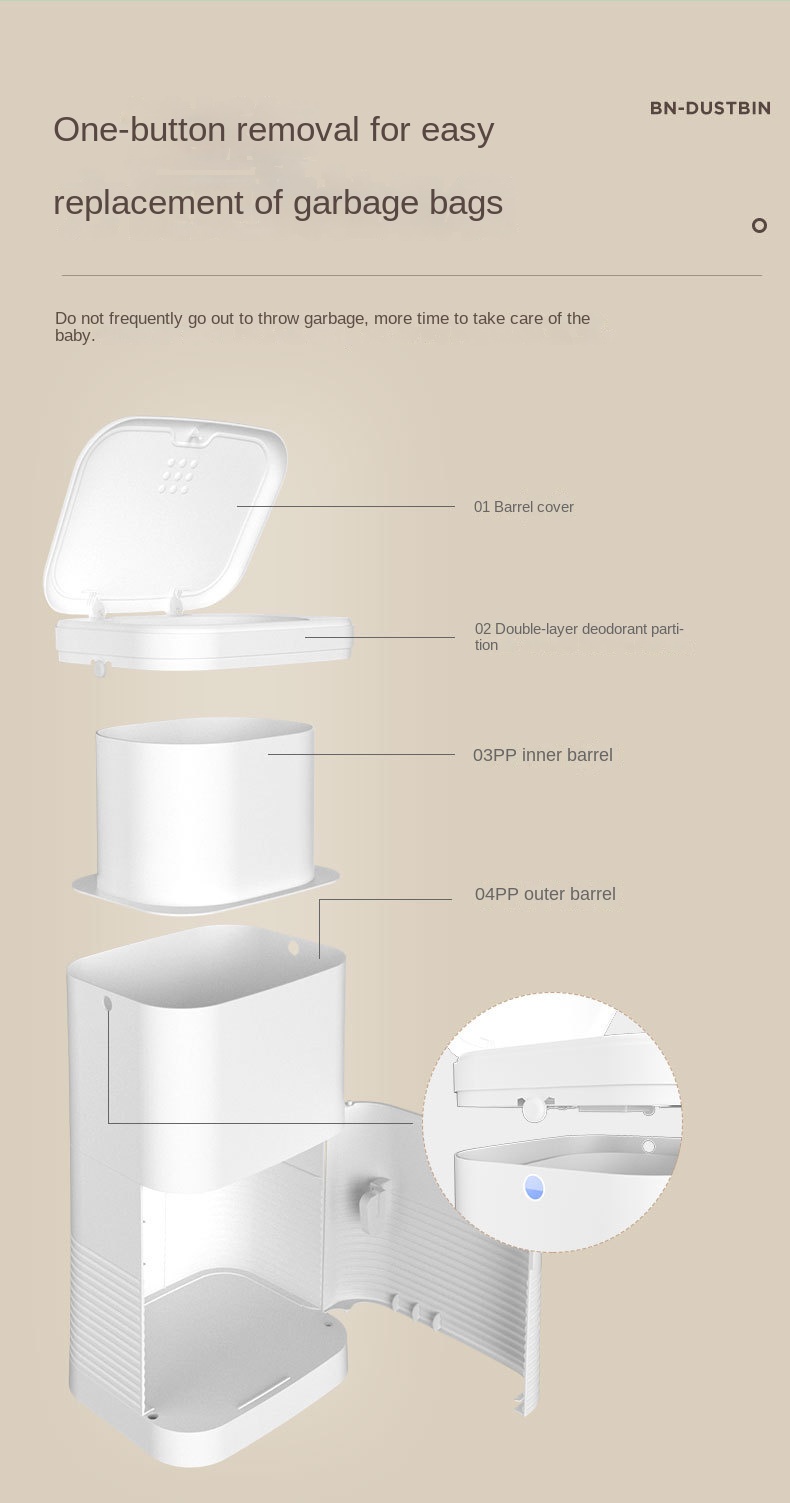 BN-DUSTBIN

One-button removal for easy replacement of garbage bags

Do not frequently go out to throw garbage, more time to take care of the baby.

01 Barrel cover

02 Double-layer deodorant partition

03PP inner barrel

04PP outer barrel