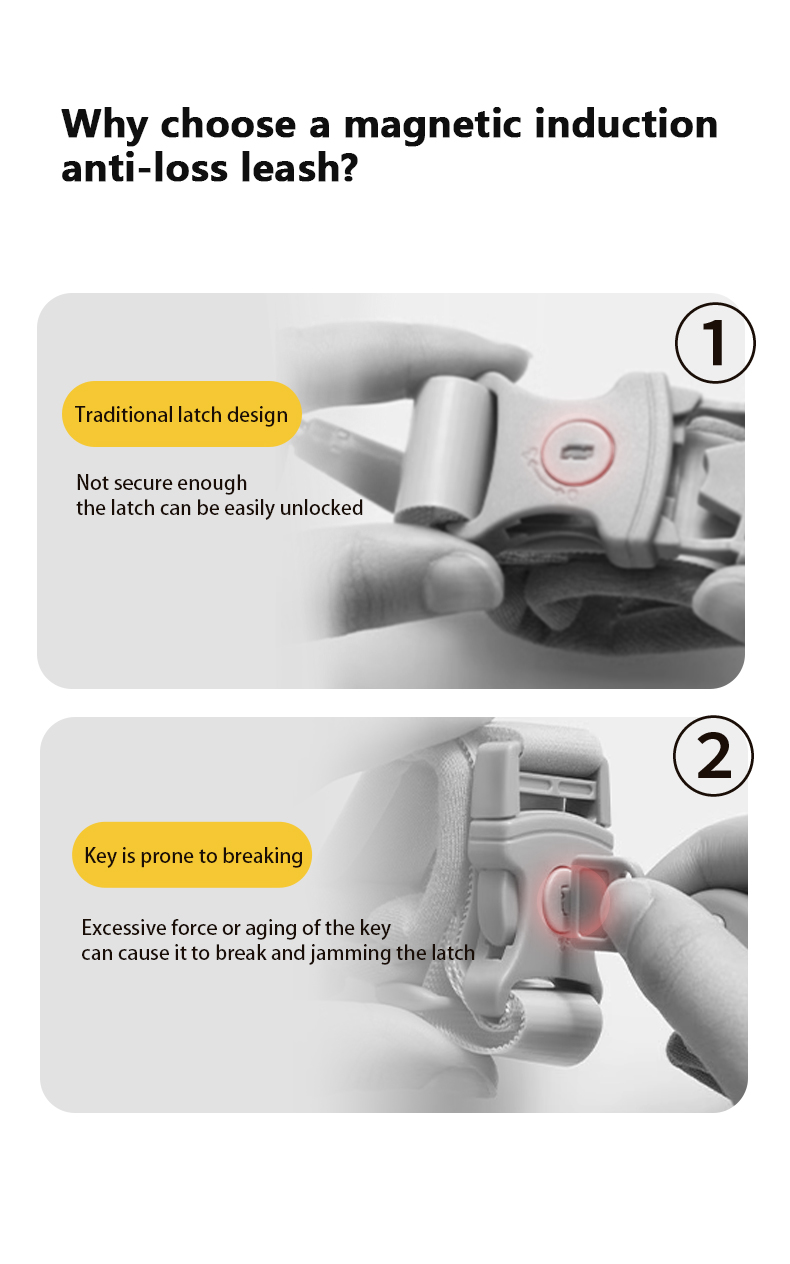 Why choose a magnetic induction anti-loss leash?

1

Traditional latch design

Not secure enough
the latch can be easily unlocked

2

Key is prone to breaking

Excessive force or aging of the key
can cause it to break and jamming the latch