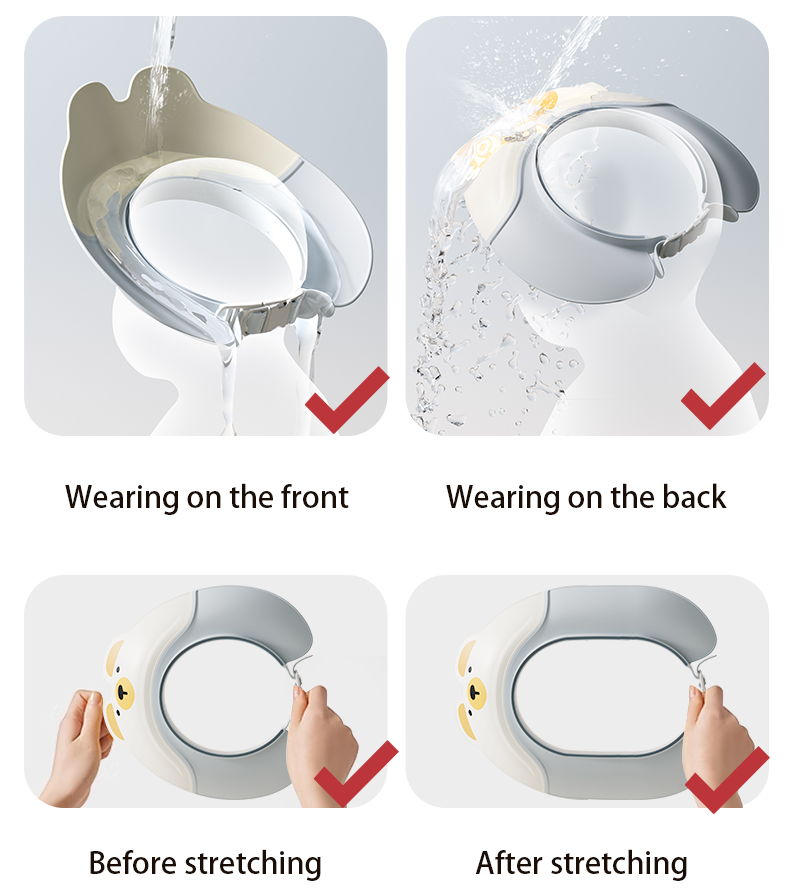 Wearing on the front

Wearing on the back

Before stretching

After stretching