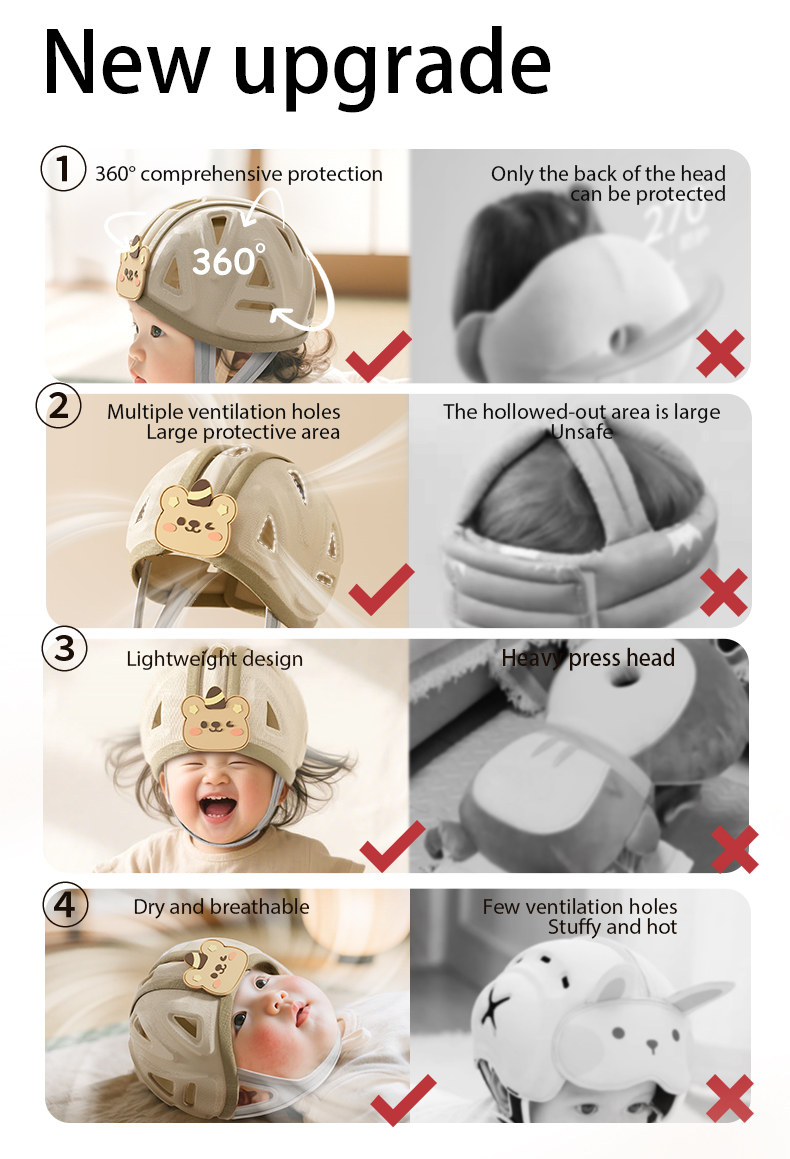 New upgrade

1 360° comprehensive protection

360°

Only the back of the head can be protected

270°

2 Multiple ventilation holes
Large protective area

The hollowed-out area is large
Unsafe

3 Lightweight design

Heavy press head

4 Dry and breathable

Few ventilation holes
Stuffy and hot