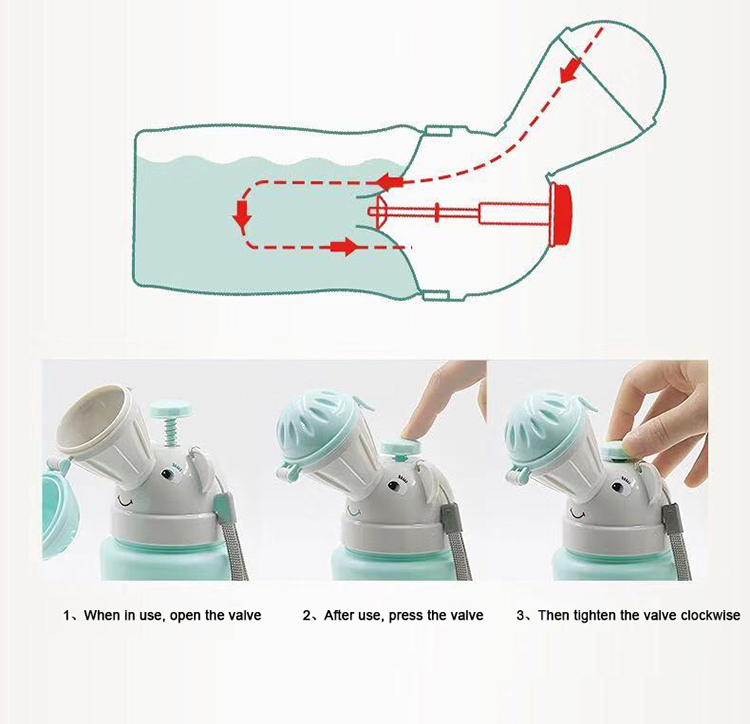 1、When in use, open the valve

2、After use, press the valve

3、Then tighten the valve clockwise