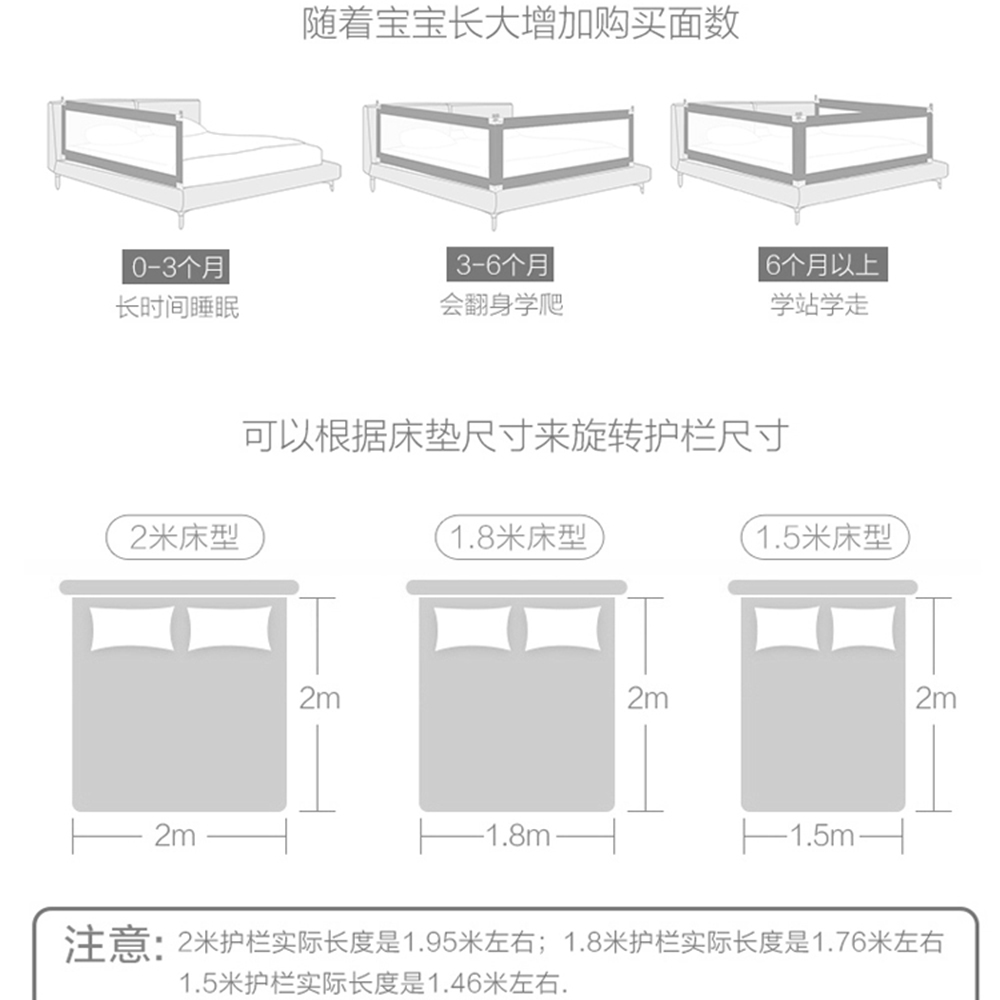 随着宝宝长大增加购买面数

0-3个月
长时间睡眠

3-6个月
会翻身学爬

6个月以上
学站学走

可以根据床垫尺寸来旋转护栏尺寸

2米床型

2m

2m

1.8米床型

2m

1.8m

1.5米床型

2m

1.5m

注意：2米护栏实际长度是1.95米左右；1.8米护栏实际长度是1.76米左右 1.5米护栏实际长度是1.46米左右.