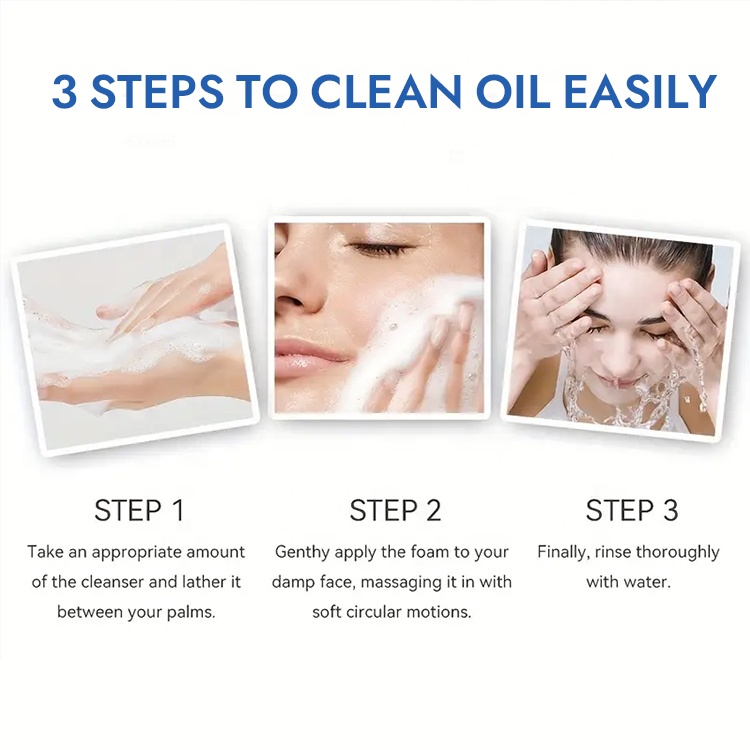 3 STEPS TO CLEAN OIL EASILY

STEP 1

Take an appropriate amount of the cleanser and lather it between your palms.

STEP 2

Genthy apply the foam to your damp face, massaging it in with soft circular motions.

STEP 3

Finally, rinse thoroughly with water.