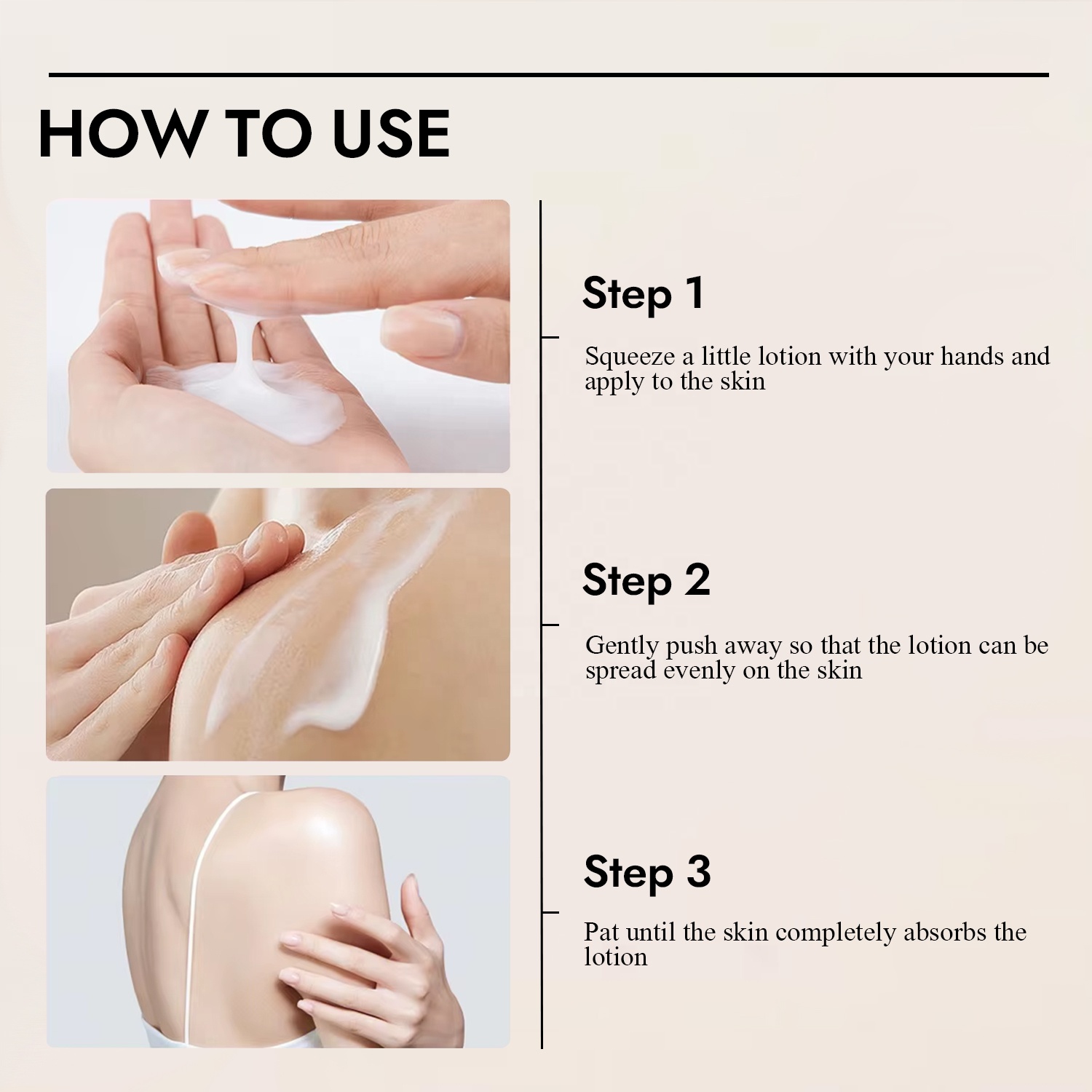 HOW TO USE

Step 1

Squeeze a little lotion with your hands and apply to the skin

Step 2

Gently push away so that the lotion can be spread evenly on the skin

Step 3

Pat until the skin completely absorbs the lotion