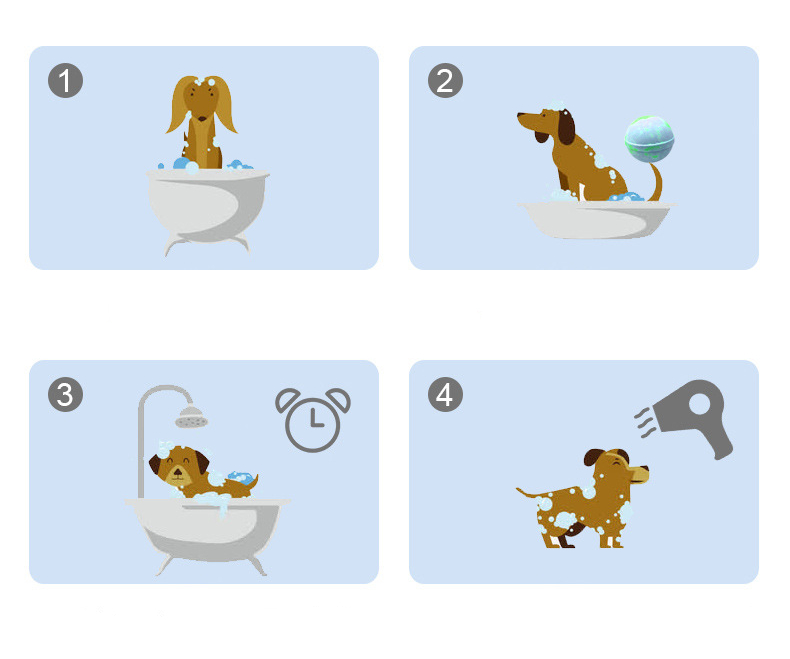 1

2

3

4