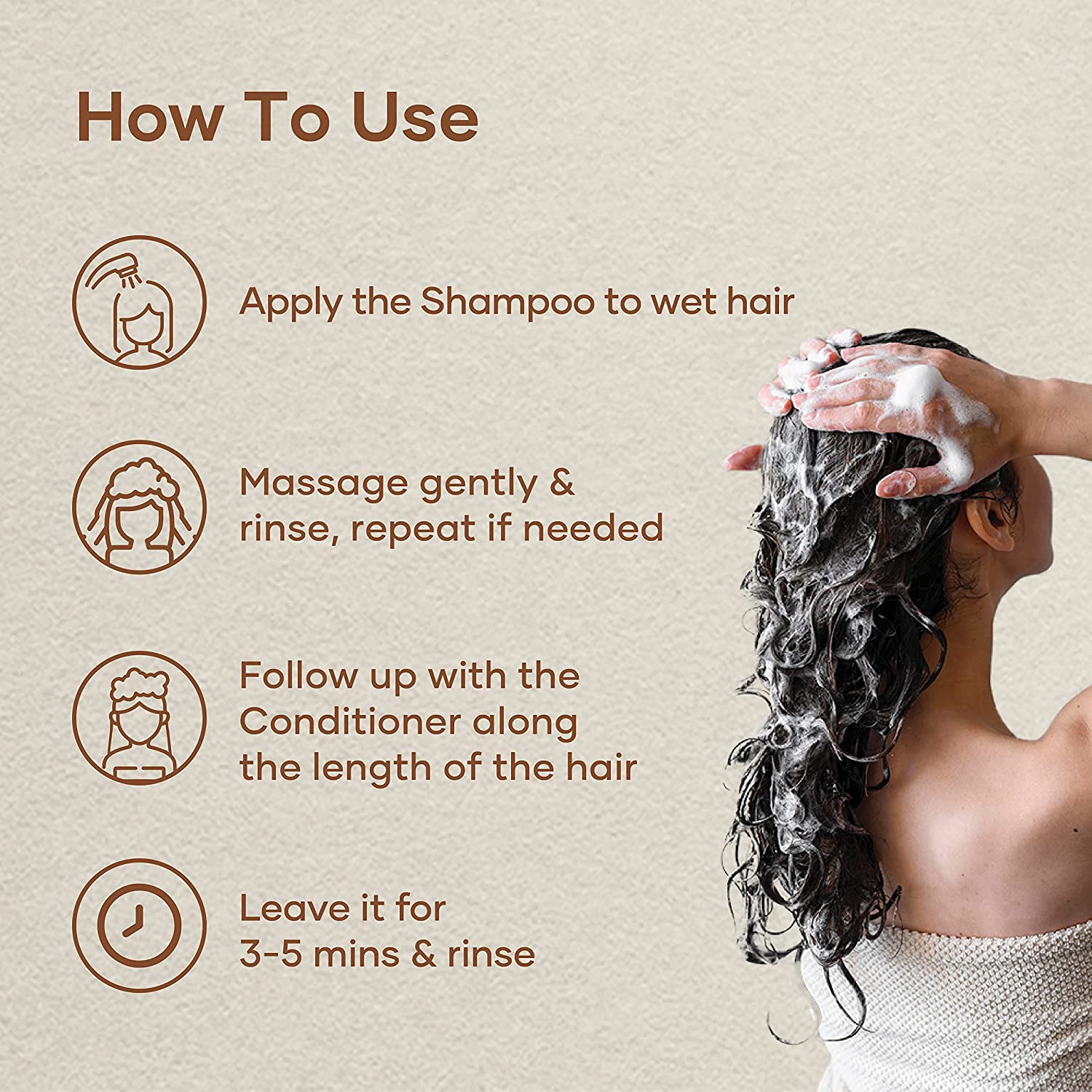 How To Use

Apply the Shampoo to wet hair

Massage gently & rinse, repeat if needed

Follow up with the Conditioner along the length of the hair

Leave it for 3-5 mins & rinse