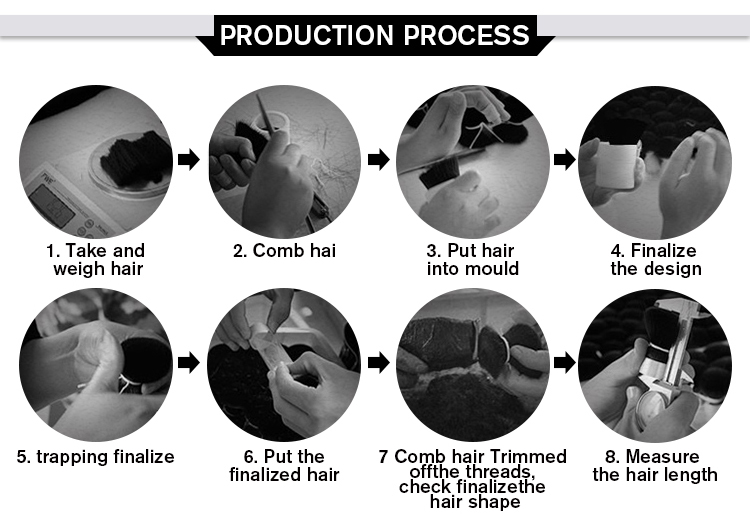 PRODUCTION PROCESS

1. Take and weigh hair

2. Comb hai

3. Put hair into mould

4. Finalize the design

5. trapping finalize

6. Put the finalized hair

7 Comb hair Trimmed offthe threads, check finalizethe hair shape

8. Measure the hair length