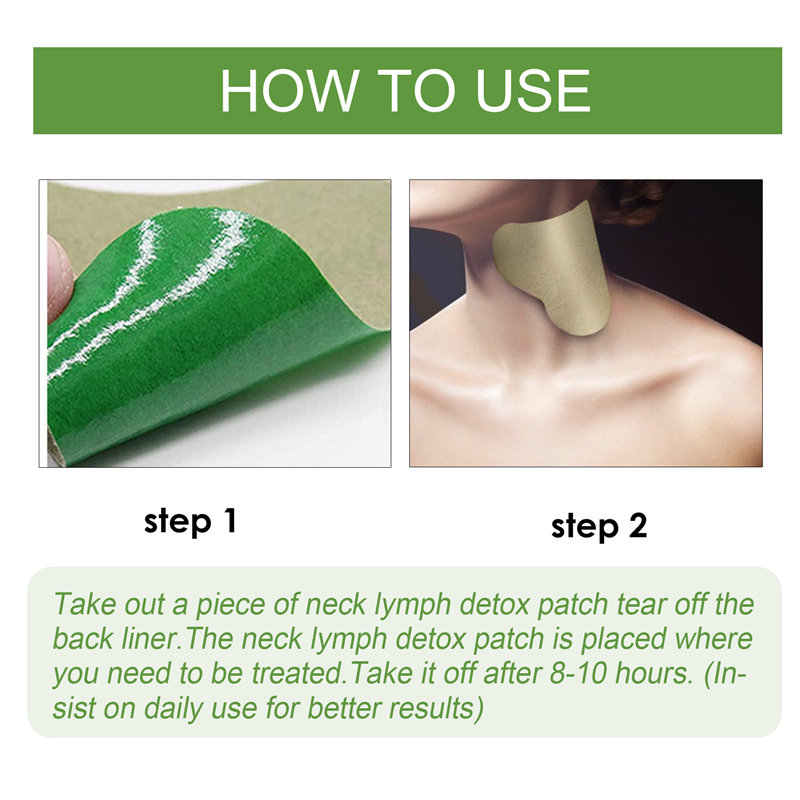 HOW TO USE

step 1

step 2

Take out a piece of neck lymph detox patch tear off the back liner.The neck lymph detox patch is placed where you need to be treated.Take it off after 8-10 hours. (Insist on daily use for better results)