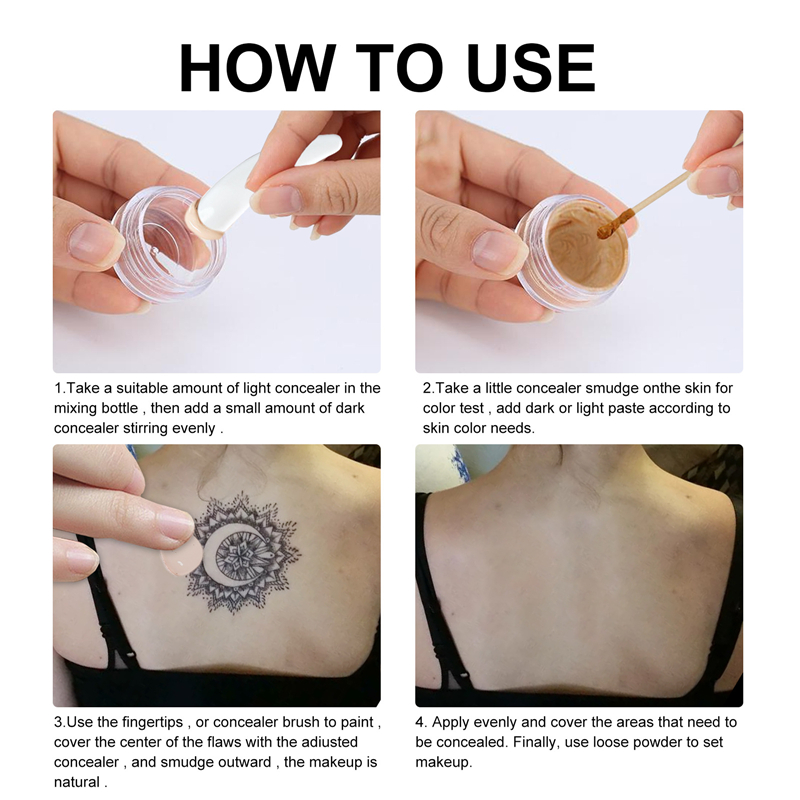 HOW TO USE

1.Take a suitable amount of light concealer in the mixing bottle , then add a small amount of dark concealer stirring evenly .

2.Take a little concealer smudge onthe skin for color test , add dark or light paste according to skin color needs.

3.Use the fingertips , or concealer brush to paint , cover the center of the flaws with the adiusted concealer , and smudge outward , the makeup is natural .

4. Apply evenly and cover the areas that need to be concealed. Finally, use loose powder to set makeup.