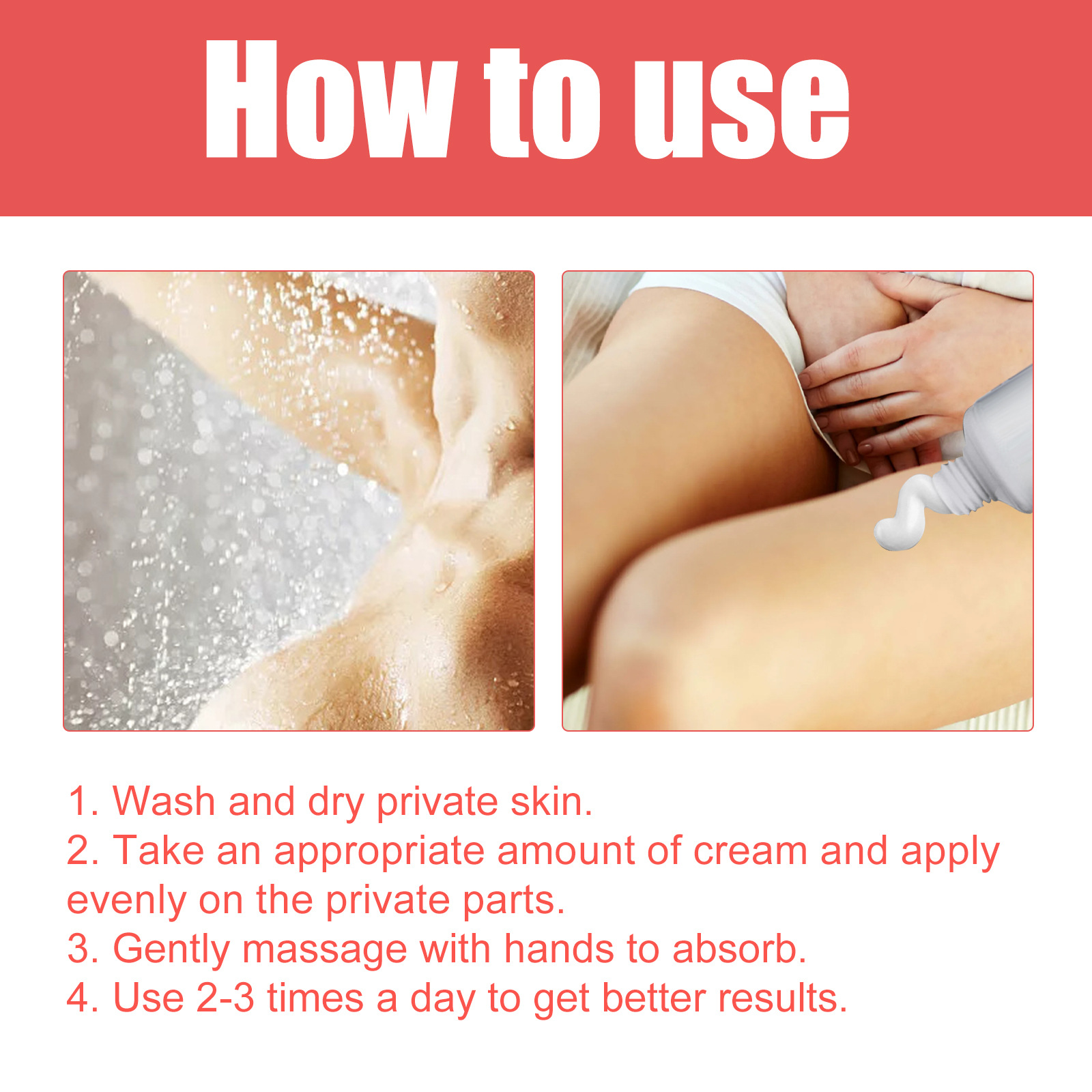 How to use

1. Wash and dry private skin.
2. Take an appropriate amount of cream and apply evenly on the private parts.
3. Gently massage with hands to absorb.
4. Use 2-3 times a day to get better results.