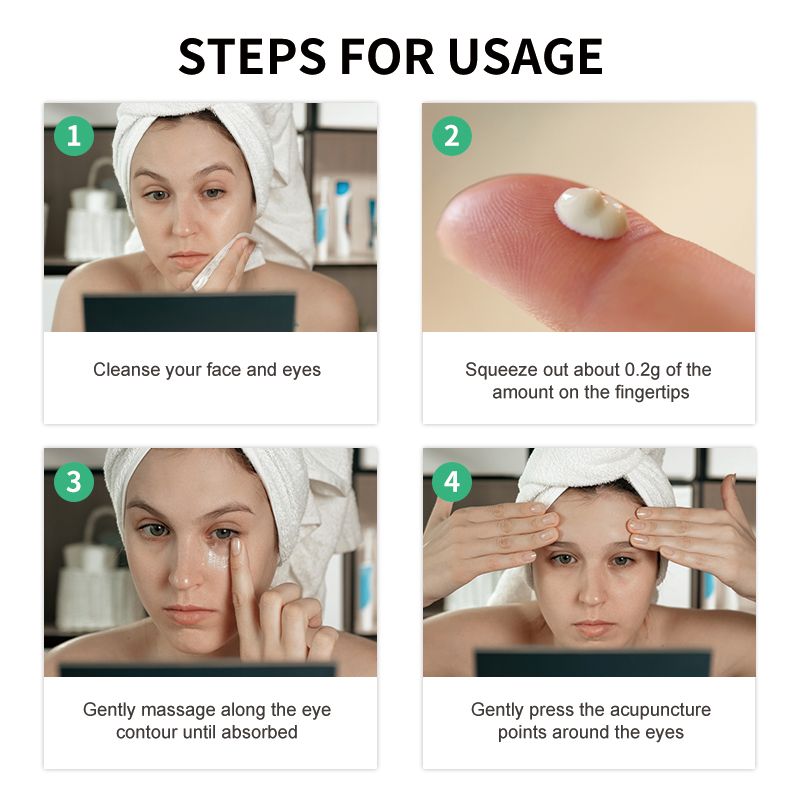 STEPS FOR USAGE

1

Cleanse your face and eyes

2

Squeeze out about 0.2g of the amount on the fingertips

3

Gently massage along the eye contour until absorbed

4

Gently press the acupuncture points around the eyes