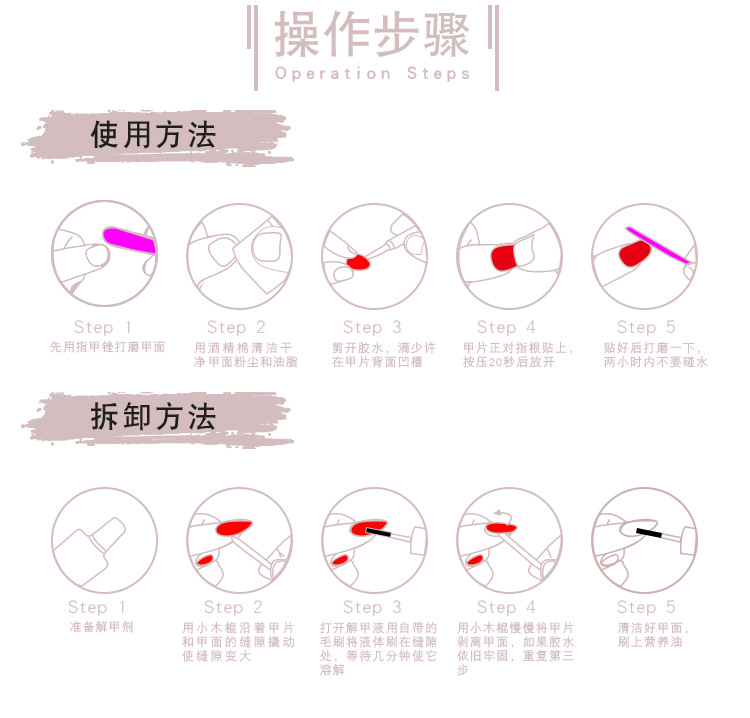 操作步骤
Operation Steps

使用方法

Step 1
先用指甲锉打磨甲面

Step 2
用酒精棉清洁干净甲面粉尘和油脂

Step 3
剪开胶水，滴少许在甲片背面凹槽

Step 4
甲片正对指根贴上，按压20秒后放开

Step 5
贴好后打磨一下，两小时内不要碰水

拆卸方法

Step 1
准备解甲剂

Step 2
用小木棍沿着甲片和甲面的缝隙撬动使缝隙变大

Step 3
打开解甲液用自带的毛刷将液体刷在缝隙处，等待几分钟使它溶解

Step 4
用小木棍慢慢将甲片剥离甲面，如果胶水依旧牢固，重复第三步

Step 5
清洁好甲面，刷上营养油