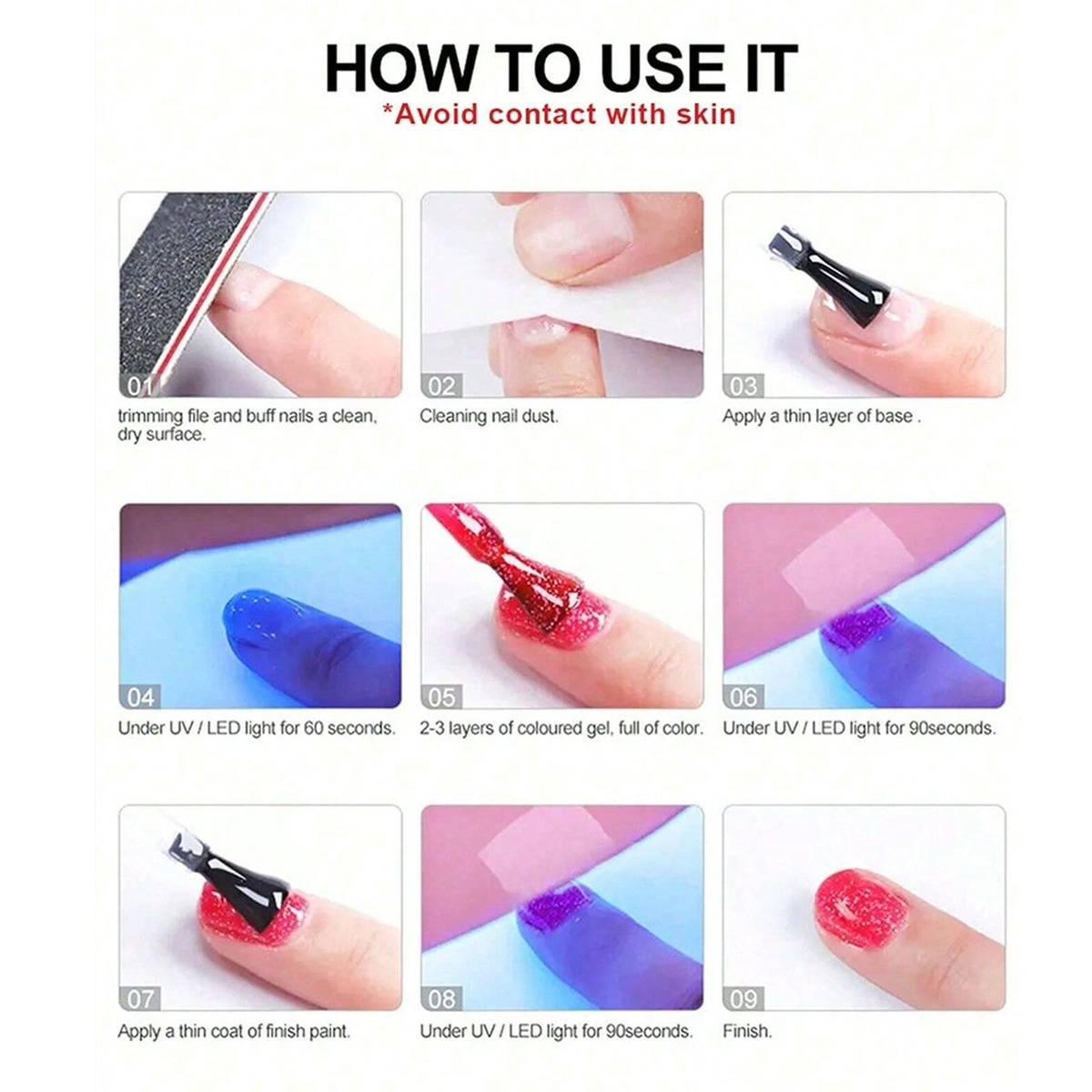 HOW TO USE IT
*Avoid contact with skin

01
trimming file and buff nails a clean, dry surface.

02
Cleaning nail dust.

03
Apply a thin layer of base .

04
Under UV / LED light for 60 seconds.

05
2-3 layers of coloured gel, full of color.

06
Under UV / LED light for 90seconds.

07
Apply a thin coat of finish paint.

08
Under UV / LED light for 90seconds.

09
Finish.