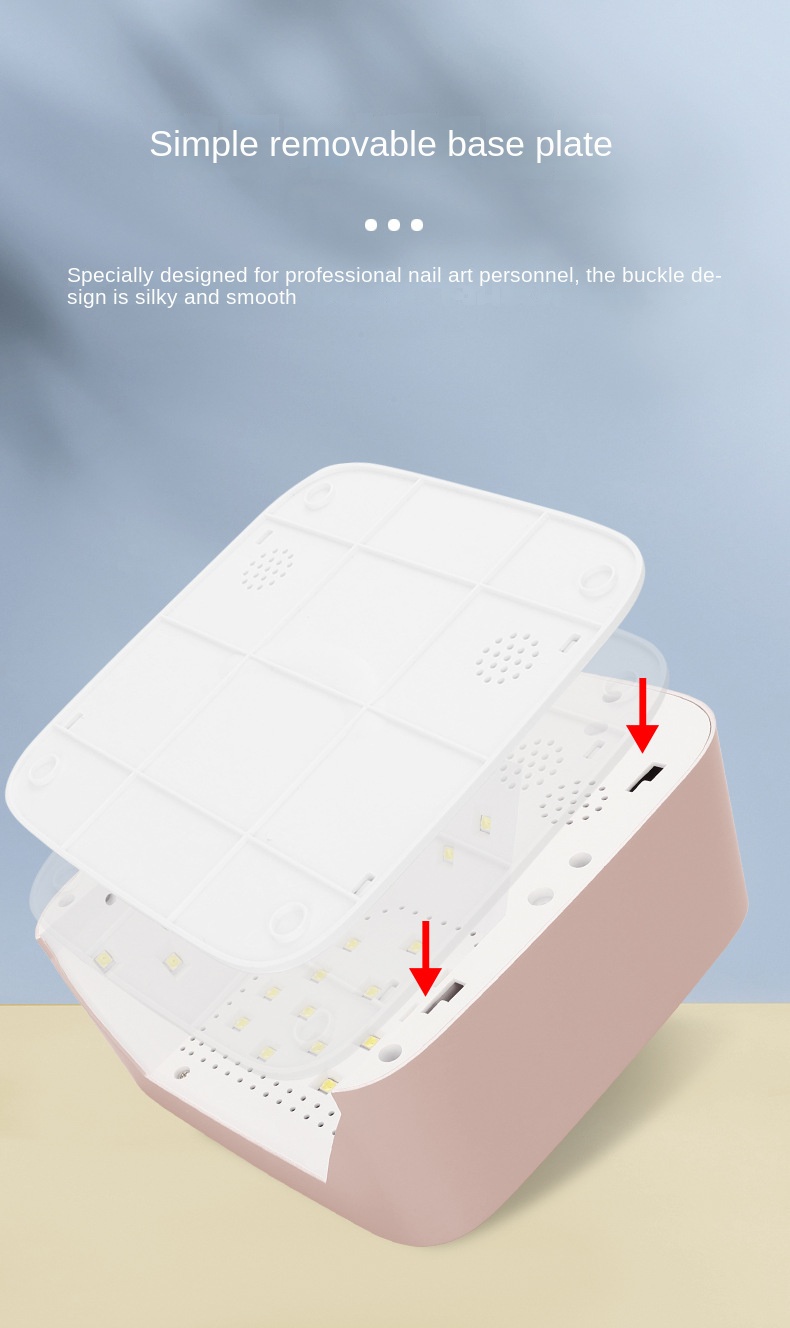 Simple removable base plate

Specially designed for professional nail art personnel, the buckle design is silky and smooth