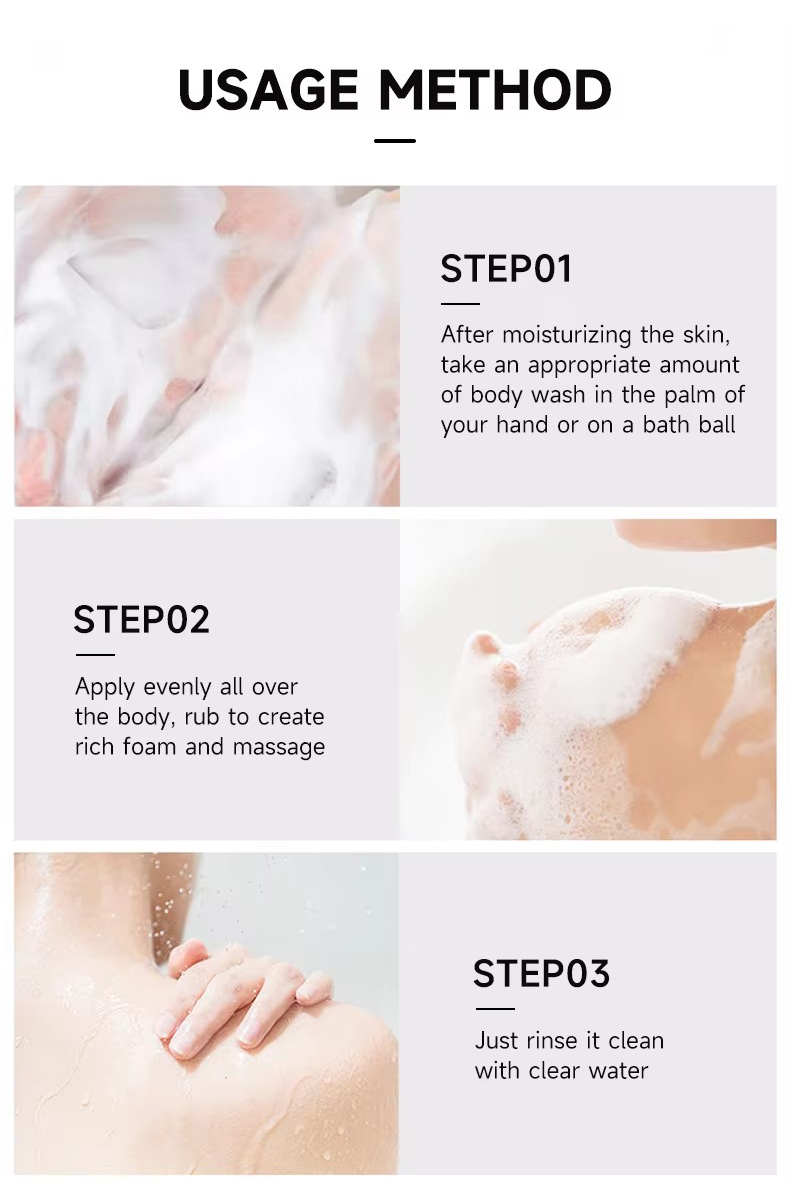 USAGE METHOD

STEP01

After moisturizing the skin, take an appropriate amount of body wash in the palm of your hand or on a bath ball

STEP02

Apply evenly all over the body, rub to create rich foam and massage

STEP03

Just rinse it clean with clear water