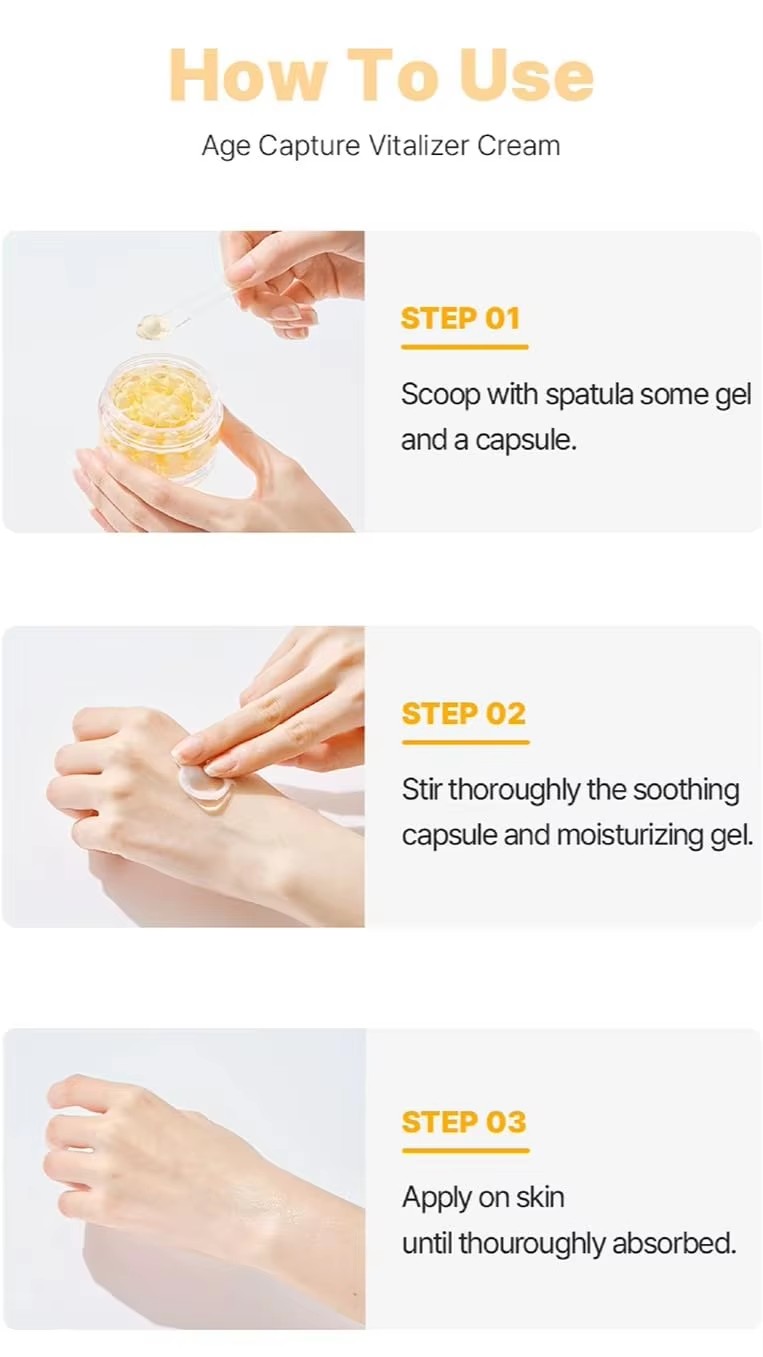 How To Use
Age Capture Vitalizer Cream

STEP 01
Scoop with spatula some gel and a capsule.

STEP 02
Stir thoroughly the soothing capsule and moisturizing gel.

STEP 03
Apply on skin until thouroughly absorbed.