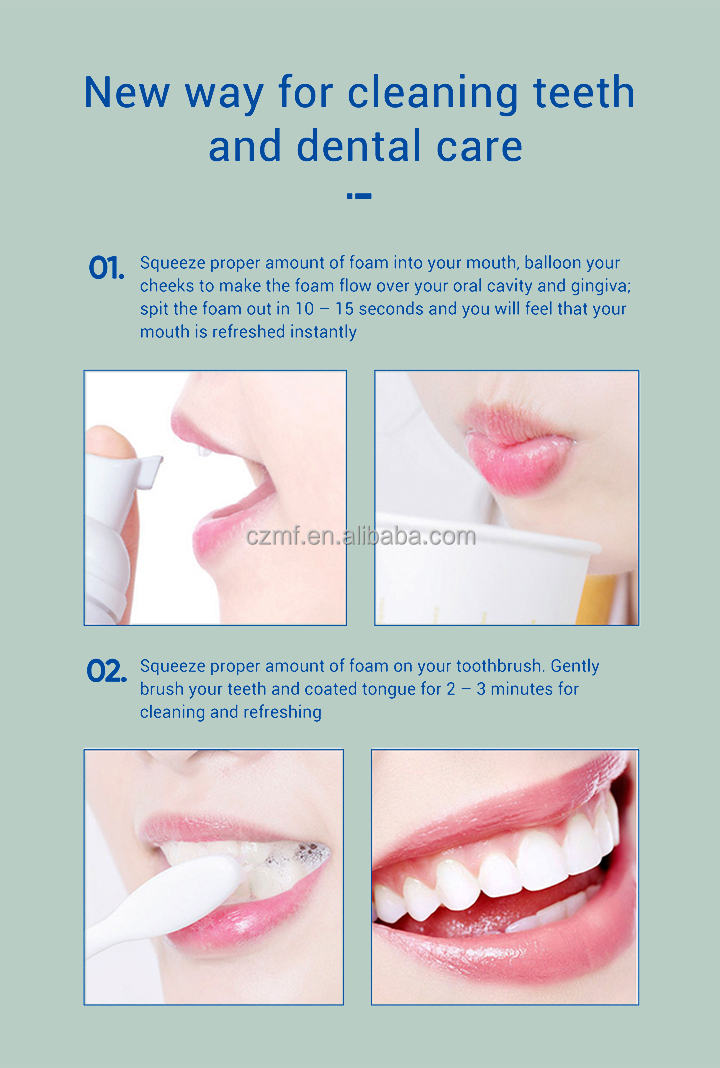 New way for cleaning teeth and dental care

01. Squeeze proper amount of foam into your mouth, balloon your cheeks to make the foam flow over your oral cavity and gingiva; spit the foam out in 10 – 15 seconds and you will feel that your mouth is refreshed instantly

czmf.en.alibaba.com

02. Squeeze proper amount of foam on your toothbrush. Gently brush your teeth and coated tongue for 2 – 3 minutes for cleaning and refreshing