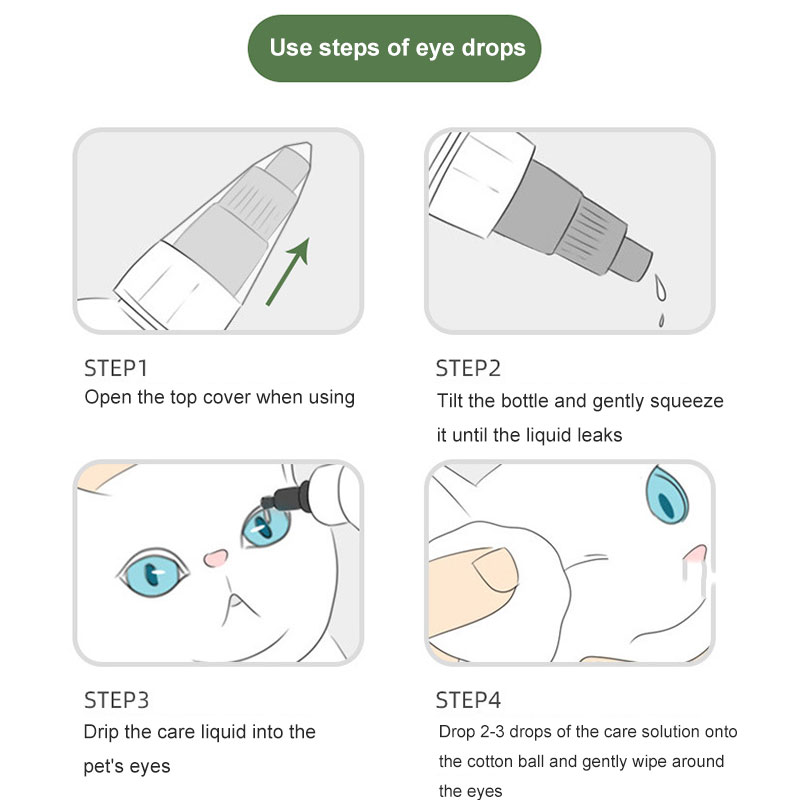 Use steps of eye drops

STEP1
Open the top cover when using

STEP2
Tilt the bottle and gently squeeze it until the liquid leaks

STEP3
Drip the care liquid into the pet's eyes

STEP4
Drop 2-3 drops of the care solution onto the cotton ball and gently wipe around the eyes