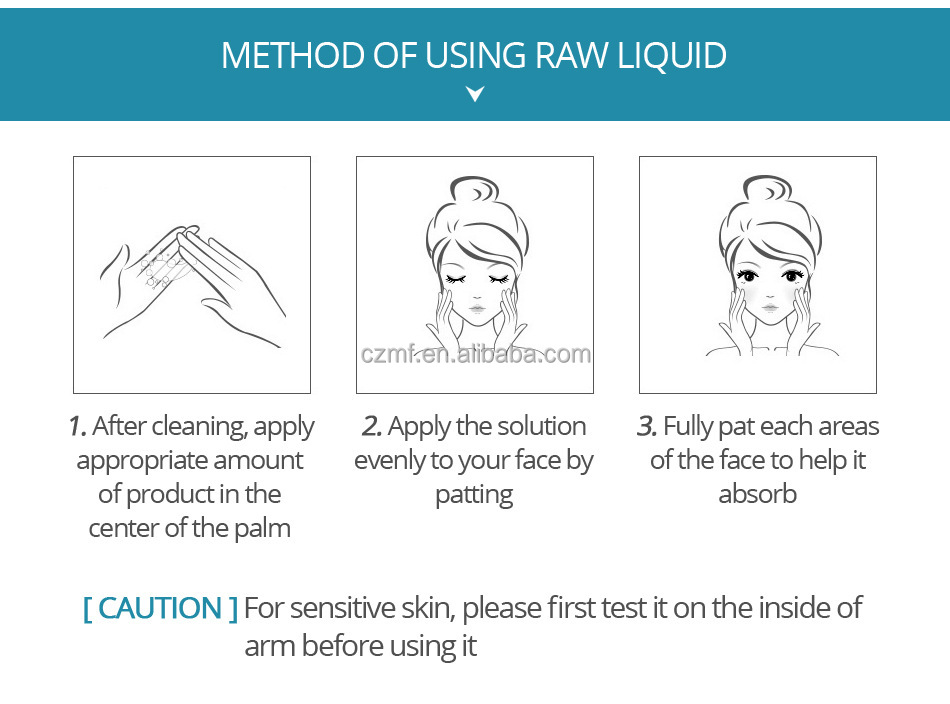 METHOD OF USING RAW LIQUID

czmf.en.alibaba.com

1. After cleaning, apply appropriate amount of product in the center of the palm

2. Apply the solution evenly to your face by patting

3. Fully pat each areas of the face to help it absorb

[ CAUTION ] For sensitive skin, please first test it on the inside of arm before using it