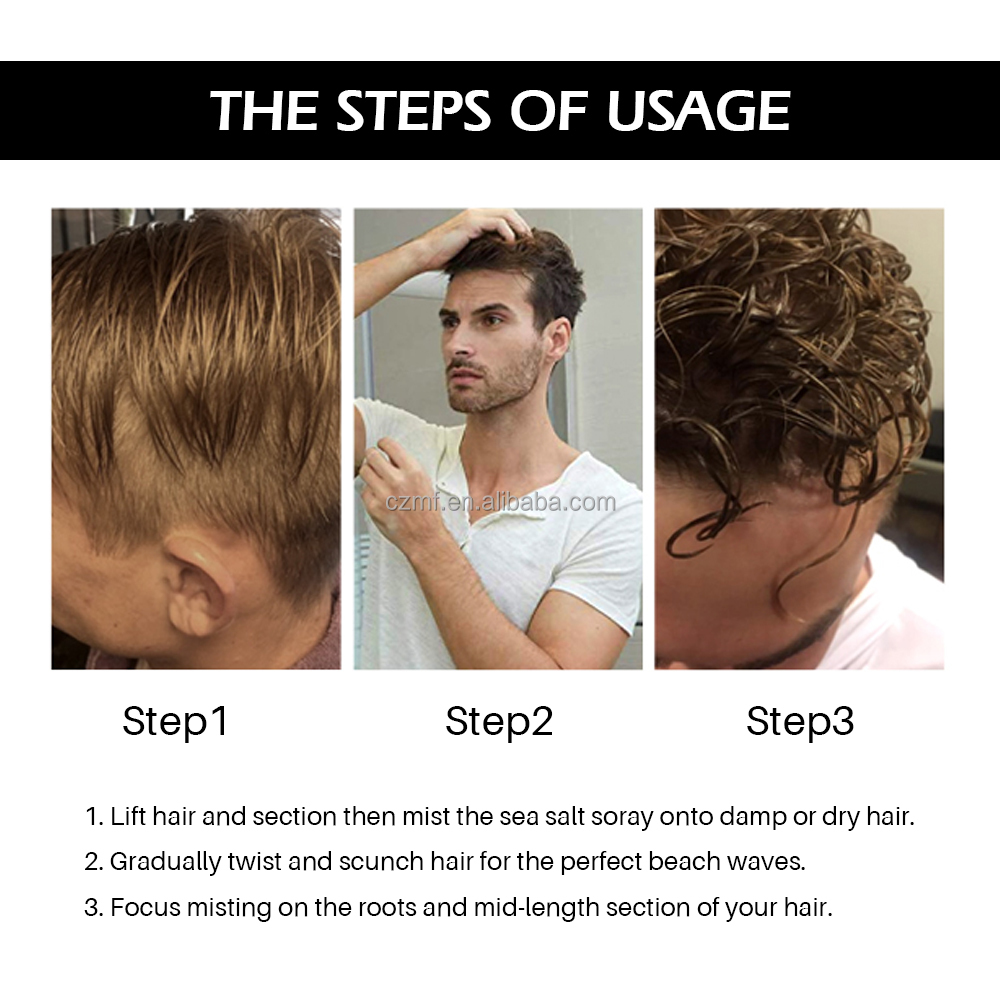 THE STEPS OF USAGE

czmf.en.alibaba.com

Step1

Step2

Step3

1. Lift hair and section then mist the sea salt soray onto damp or dry hair.

2. Gradually twist and scunch hair for the perfect beach waves.

3. Focus misting on the roots and mid-length section of your hair.