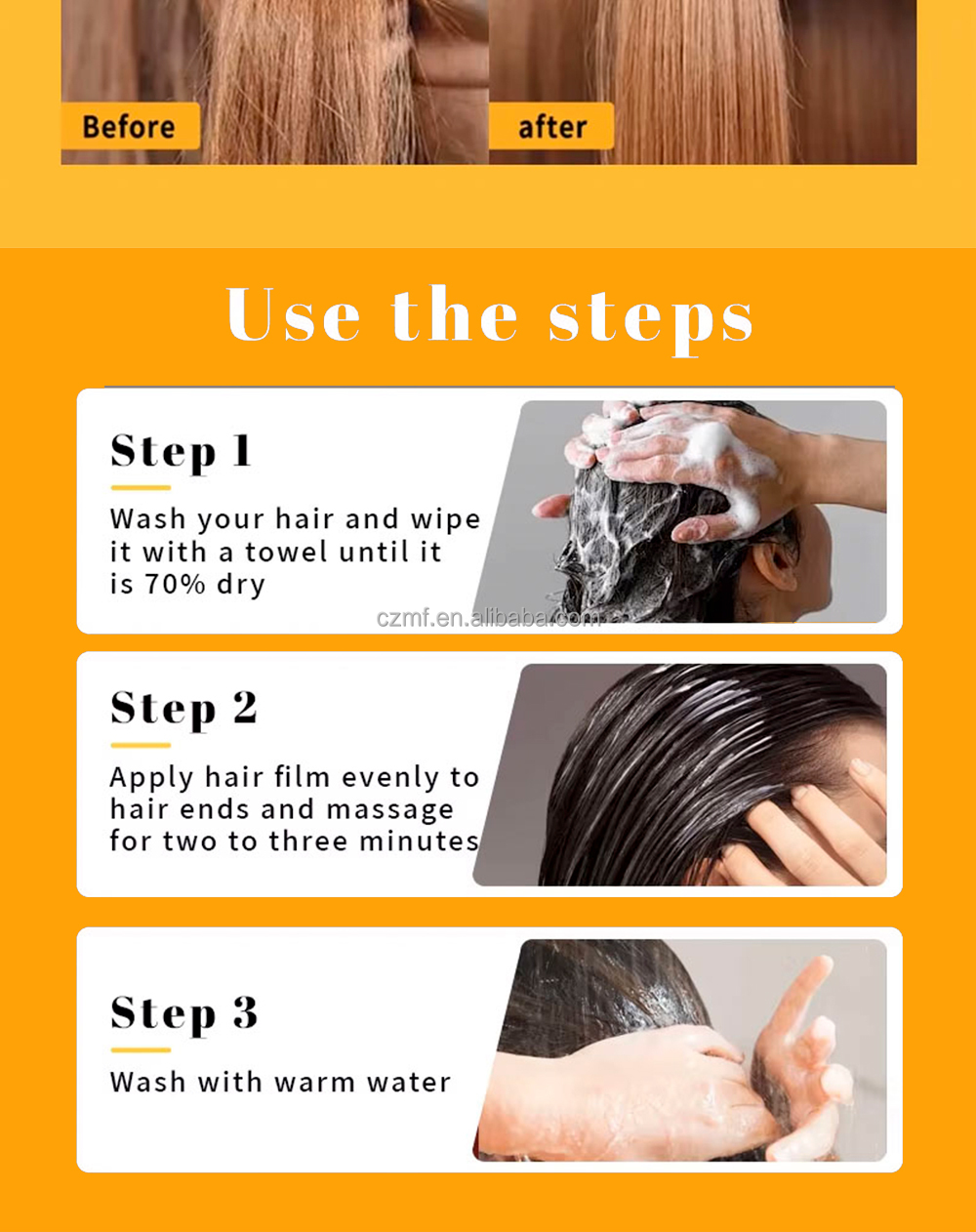 Before

after

Use the steps

Step 1

Wash your hair and wipe it with a towel until it is 70% dry

czmf.en.alibaba.com

Step 2

Apply hair film evenly to hair ends and massage for two to three minutes

Step 3

Wash with warm water