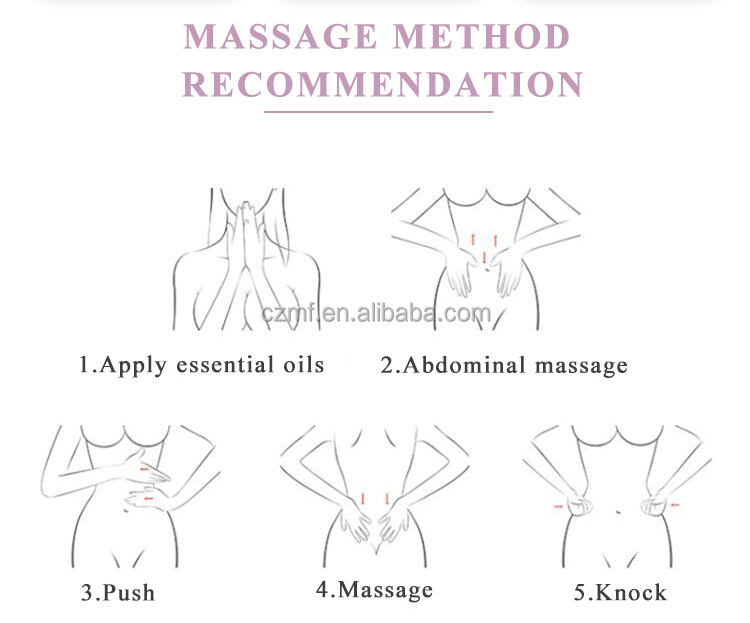 MASSAGE METHOD RECOMMENDATION

czmf.en.alibaba.com

1.Apply essential oils

2.Abdominal massage

3.Push

4.Massage

5.Knock