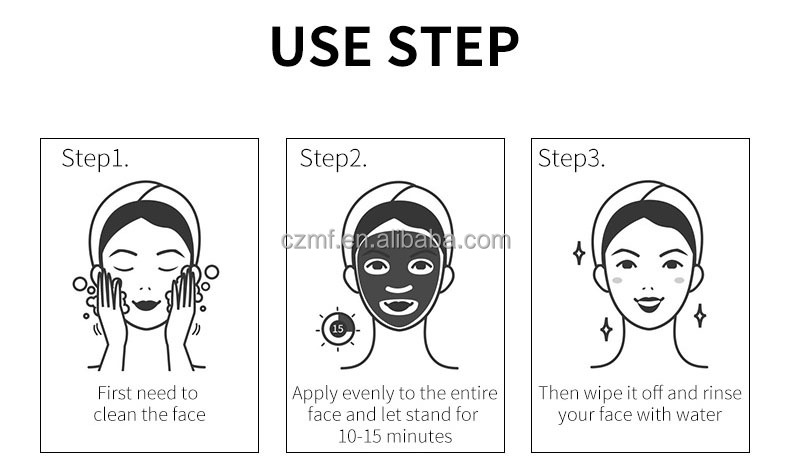 USE STEP

Step1.

First need to clean the face

Step2.

czmf.en.alibaba.com

15

Apply evenly to the entire face and let stand for 10-15 minutes

Step3.

Then wipe it off and rinse your face with water