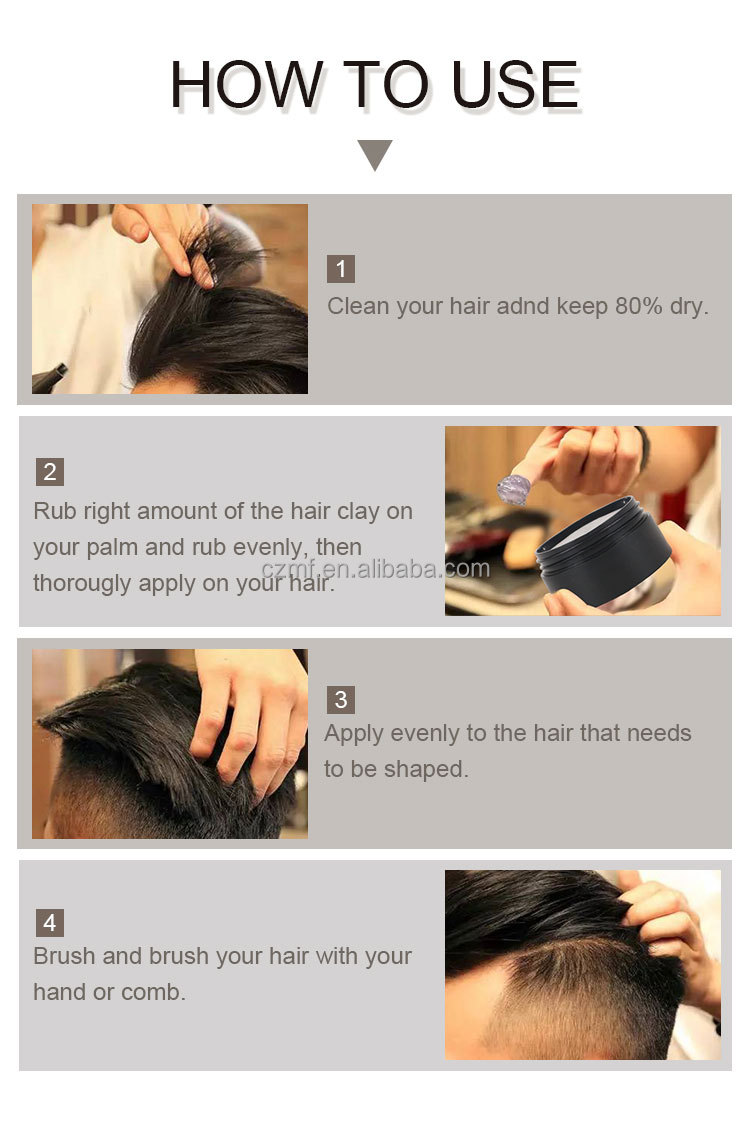 HOW TO USE

1
Clean your hair adnd keep 80% dry.

2
Rub right amount of the hair clay on your palm and rub evenly, then thorougly apply on your hair.

czmf.en.alibaba.com

3
Apply evenly to the hair that needs to be shaped.

4
Brush and brush your hair with your hand or comb.