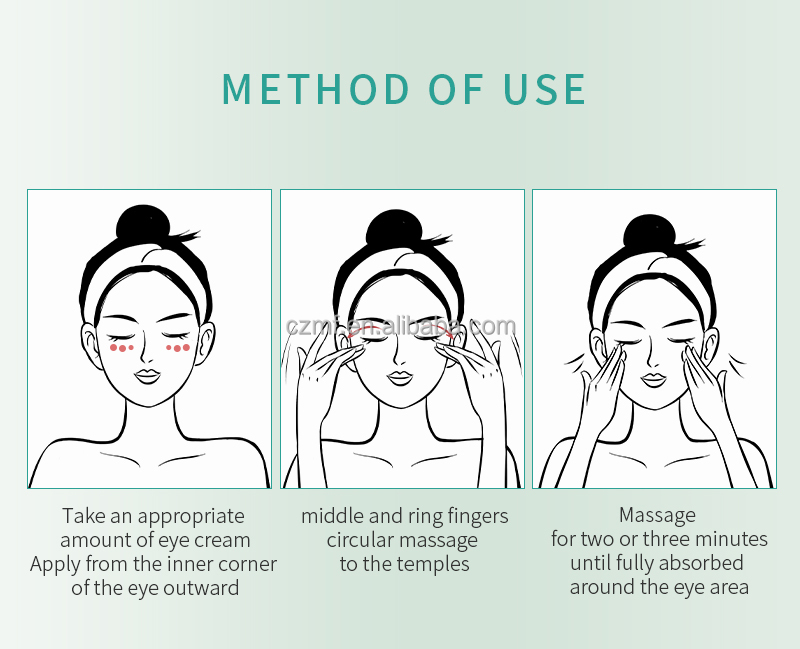 METHOD OF USE

czmf.en.alibaba.com

Take an appropriate amount of eye cream
Apply from the inner corner of the eye outward

middle and ring fingers
circular massage
to the temples

Massage
for two or three minutes
until fully absorbed
around the eye area