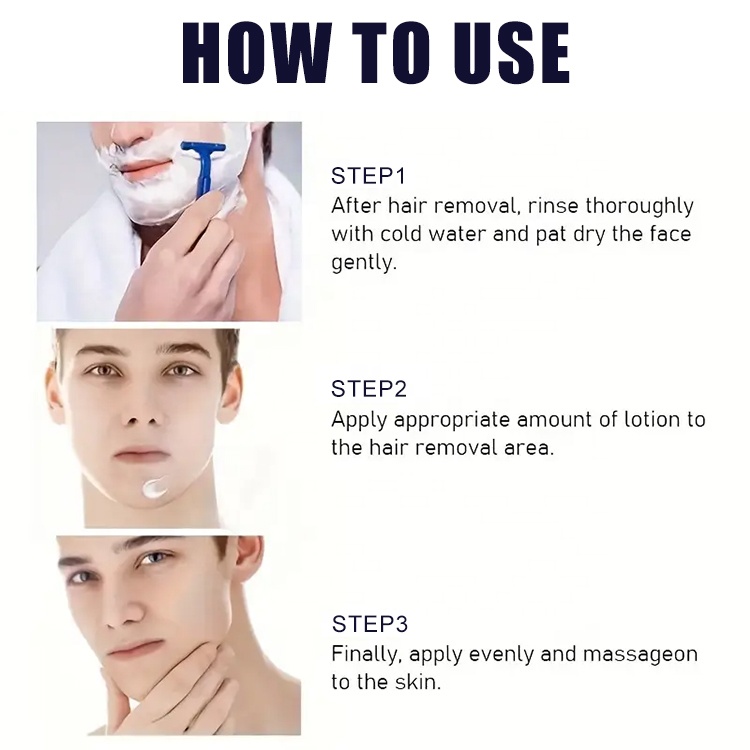 HOW TO USE

STEP1
After hair removal, rinse thoroughly with cold water and pat dry the face gently.

STEP2
Apply appropriate amount of lotion to the hair removal area.

STEP3
Finally, apply evenly and massageon to the skin.