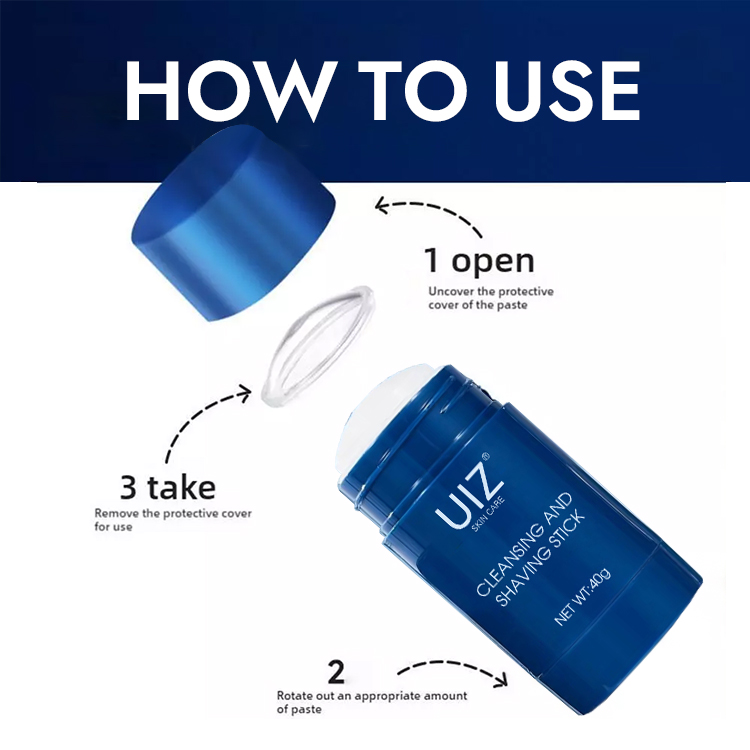 HOW TO USE

1 open
Uncover the protective cover of the paste

3 take
Remove the protective cover for use

UIZ®
SKIN CARE
CLEANSING AND SHAVING STICK
NET WT:40g

2
Rotate out an appropriate amount of paste