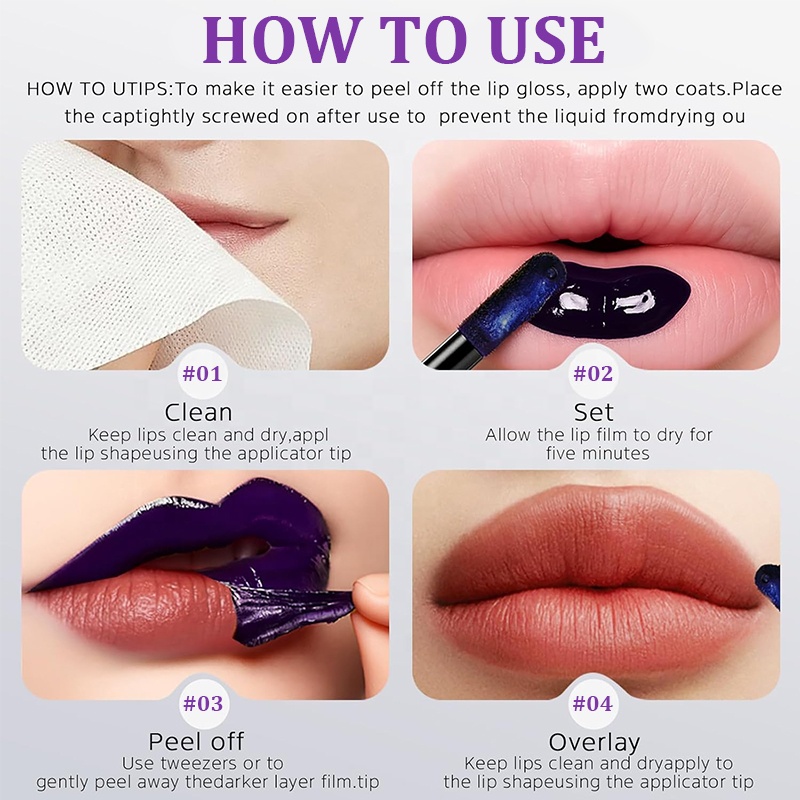 HOW TO USE

HOW TO UTIPS:To make it easier to peel off the lip gloss, apply two coats.Place the captightly screwed on after use to prevent the liquid fromdrying ou

#01
Clean
Keep lips clean and dry,appl the lip shapeusing the applicator tip

#02
Set
Allow the lip film to dry for five minutes

#03
Peel off
Use tweezers or to gently peel away thedarker layer film.tip

#04
Overlay
Keep lips clean and dryapply to the lip shapeusing the applicator tip