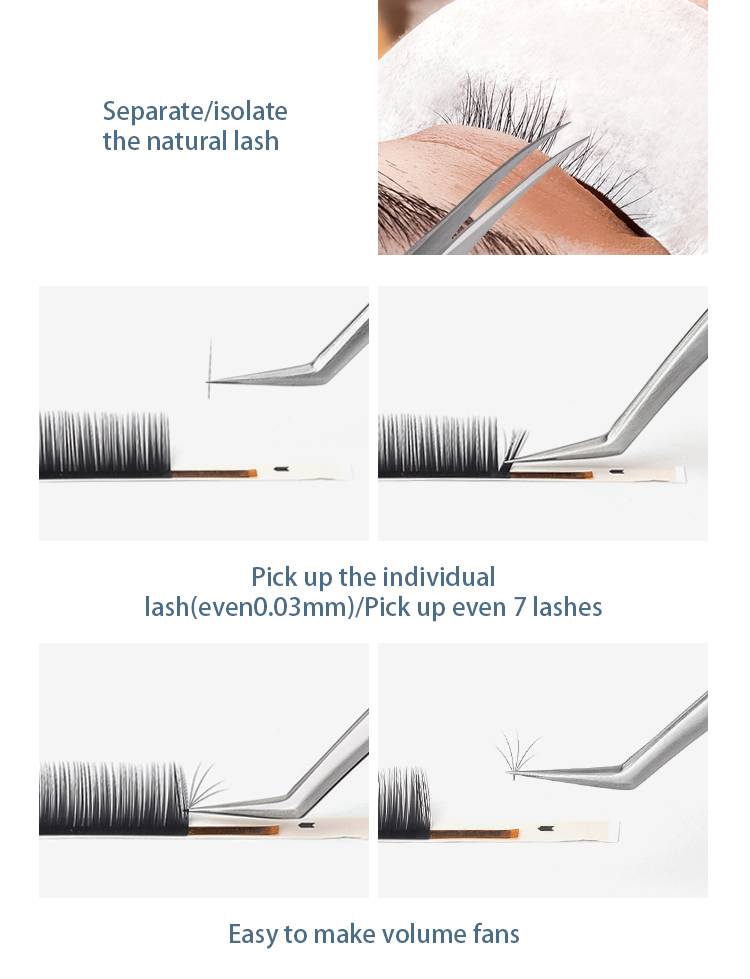 Separate/isolate the natural lash

Pick up the individual lash(even0.03mm)/Pick up even 7 lashes

Easy to make volume fans