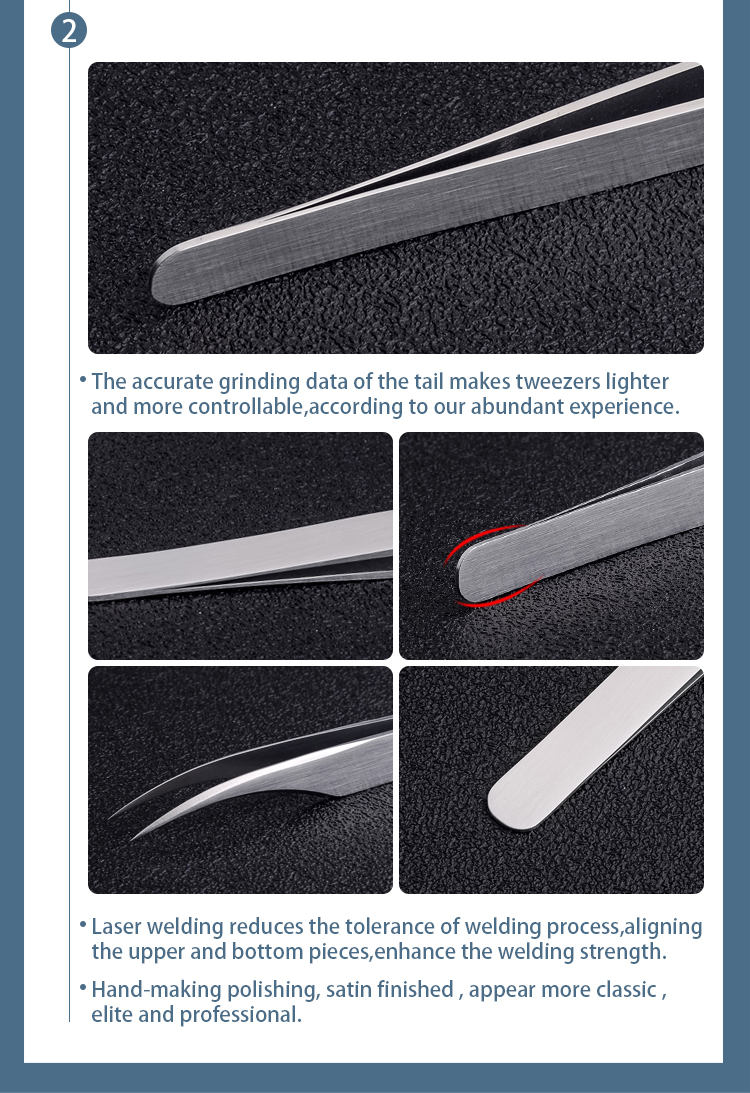 2

• The accurate grinding data of the tail makes tweezers lighter and more controllable,according to our abundant experience.

• Laser welding reduces the tolerance of welding process,aligning the upper and bottom pieces,enhance the welding strength.

• Hand-making polishing, satin finished , appear more classic , elite and professional.