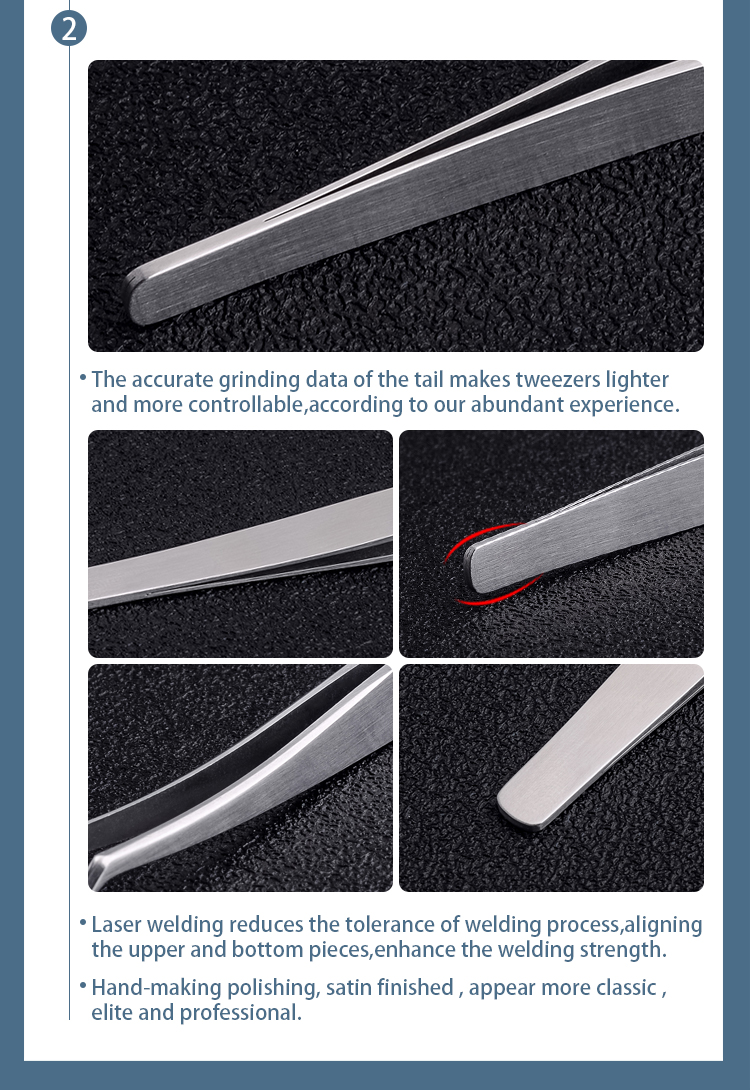 2

• The accurate grinding data of the tail makes tweezers lighter and more controllable,according to our abundant experience.

• Laser welding reduces the tolerance of welding process,aligning the upper and bottom pieces,enhance the welding strength.

• Hand-making polishing, satin finished , appear more classic , elite and professional.