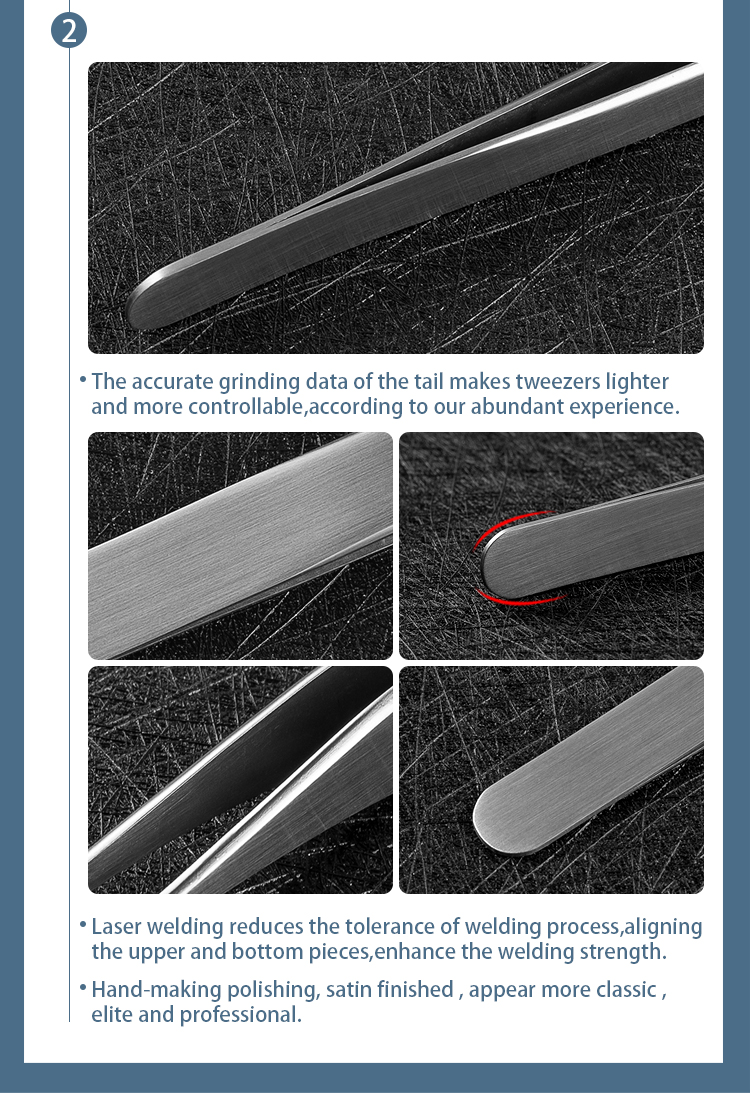 2

• The accurate grinding data of the tail makes tweezers lighter and more controllable,according to our abundant experience.

• Laser welding reduces the tolerance of welding process,aligning the upper and bottom pieces,enhance the welding strength.

• Hand-making polishing, satin finished , appear more classic , elite and professional.