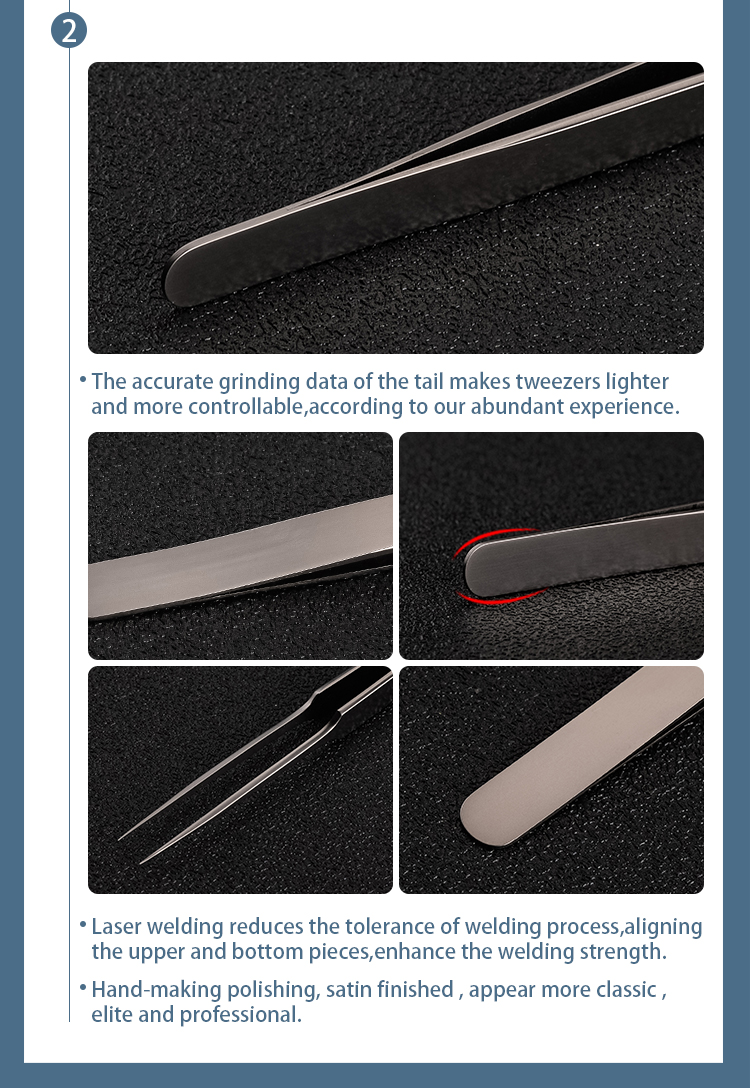 2

• The accurate grinding data of the tail makes tweezers lighter and more controllable,according to our abundant experience.

• Laser welding reduces the tolerance of welding process,aligning the upper and bottom pieces,enhance the welding strength.

• Hand-making polishing, satin finished , appear more classic , elite and professional.