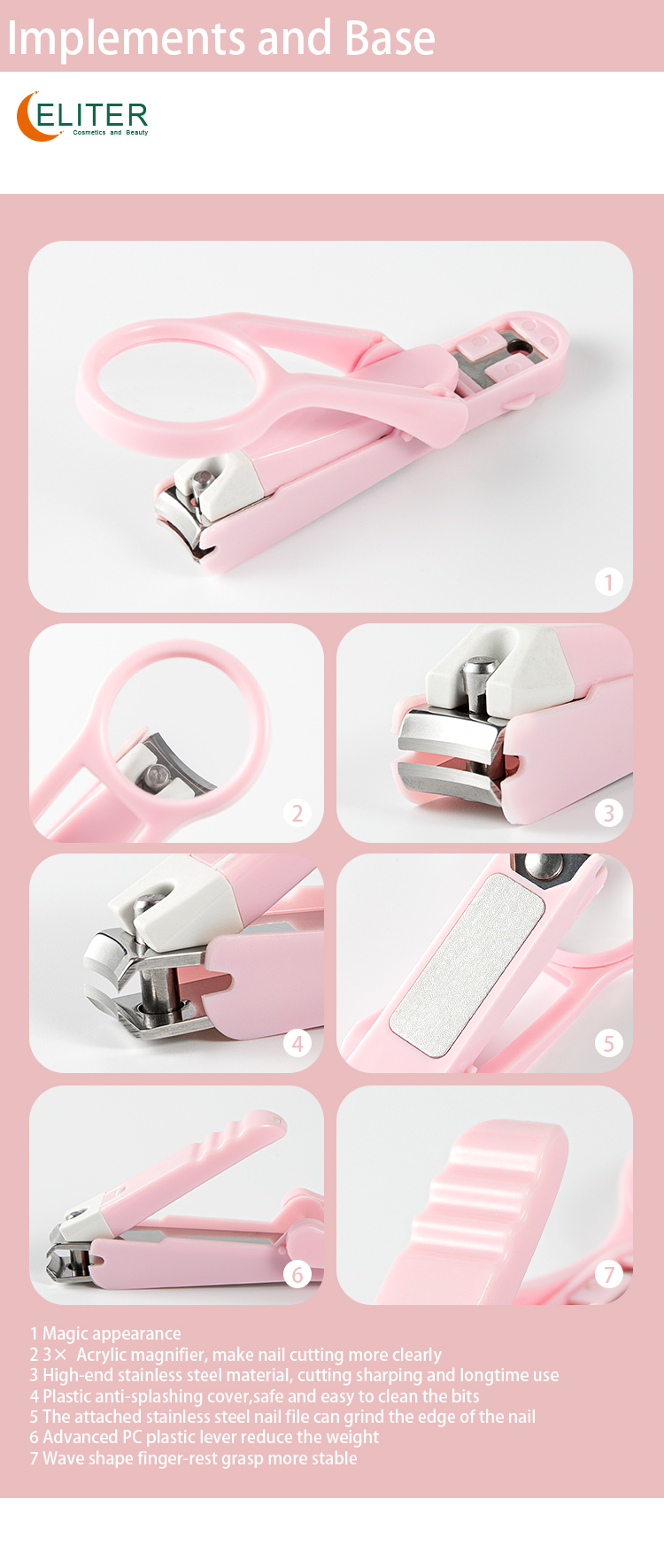 Implements and Base

ELITER
Cosmetics and Beauty

1

2

3

4

5

6

7

1 Magic appearance
2 3× Acrylic magnifier, make nail cutting more clearly
3 High-end stainless steel material, cutting sharping and longtime use
4 Plastic anti-splashing cover,safe and easy to clean the bits
5 The attached stainless steel nail file can grind the edge of the nail
6 Advanced PC plastic lever reduce the weight
7 Wave shape finger-rest grasp more stable