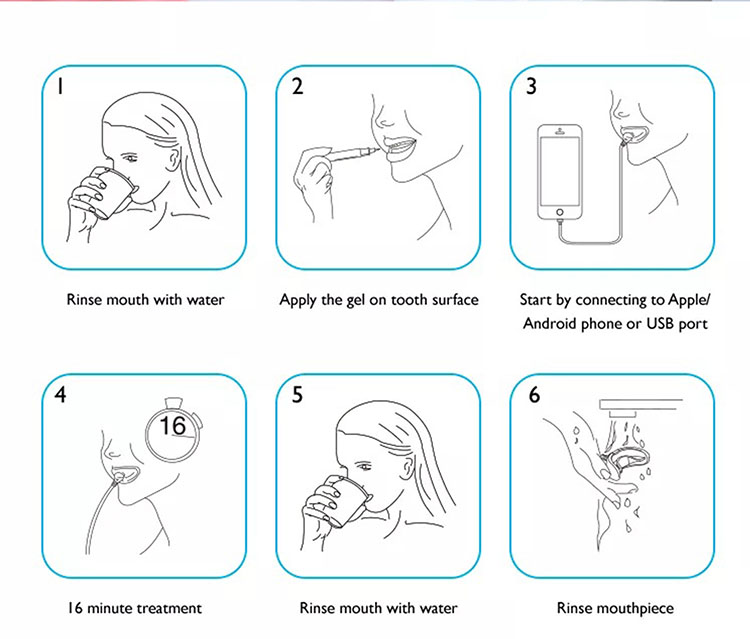 1

Rinse mouth with water

2

Apply the gel on tooth surface

3

Start by connecting to Apple/ Android phone or USB port

4

16

16 minute treatment

5

Rinse mouth with water

6

Rinse mouthpiece