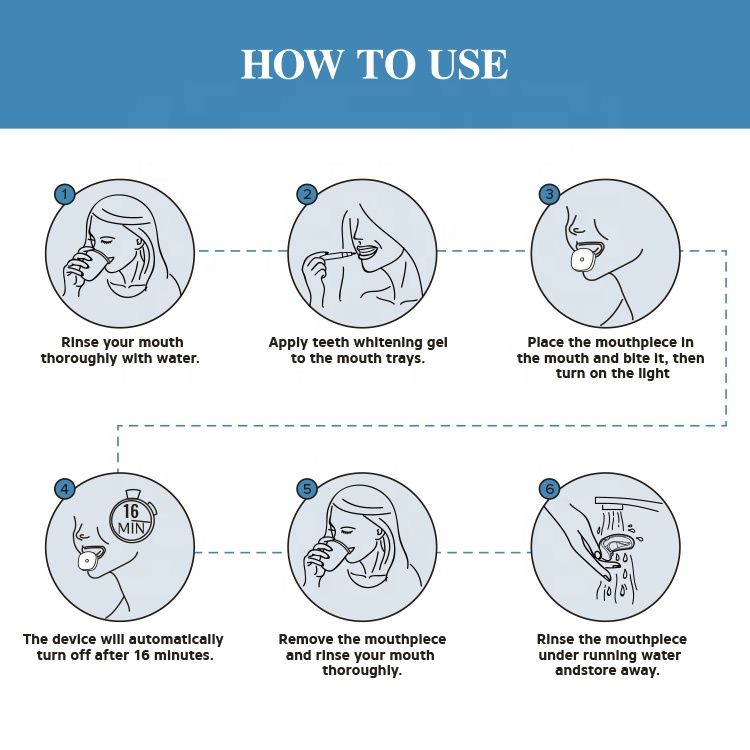 HOW TO USE

1
Rinse your mouth thoroughly with water.

2
Apply teeth whitening gel to the mouth trays.

3
Place the mouthpiece in the mouth and bite it, then turn on the light

4
16 MIN
The device will automatically turn off after 16 minutes.

5
Remove the mouthpiece and rinse your mouth thoroughly.

6
Rinse the mouthpiece under running water andstore away.