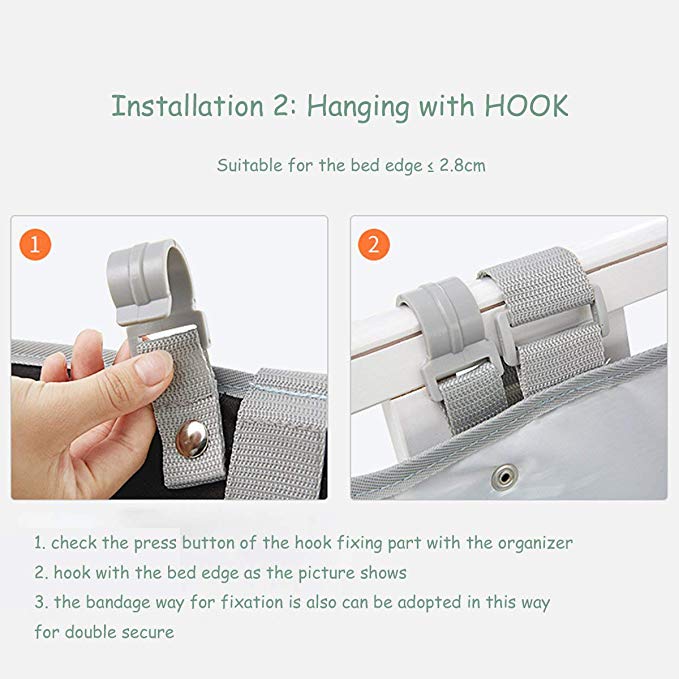 Installation 2: Hanging with HOOK

Suitable for the bed edge ≤ 2.8cm

1

2

1. check the press button of the hook fixing part with the organizer
2. hook with the bed edge as the picture shows
3. the bandage way for fixation is also can be adopted in this way for double secure