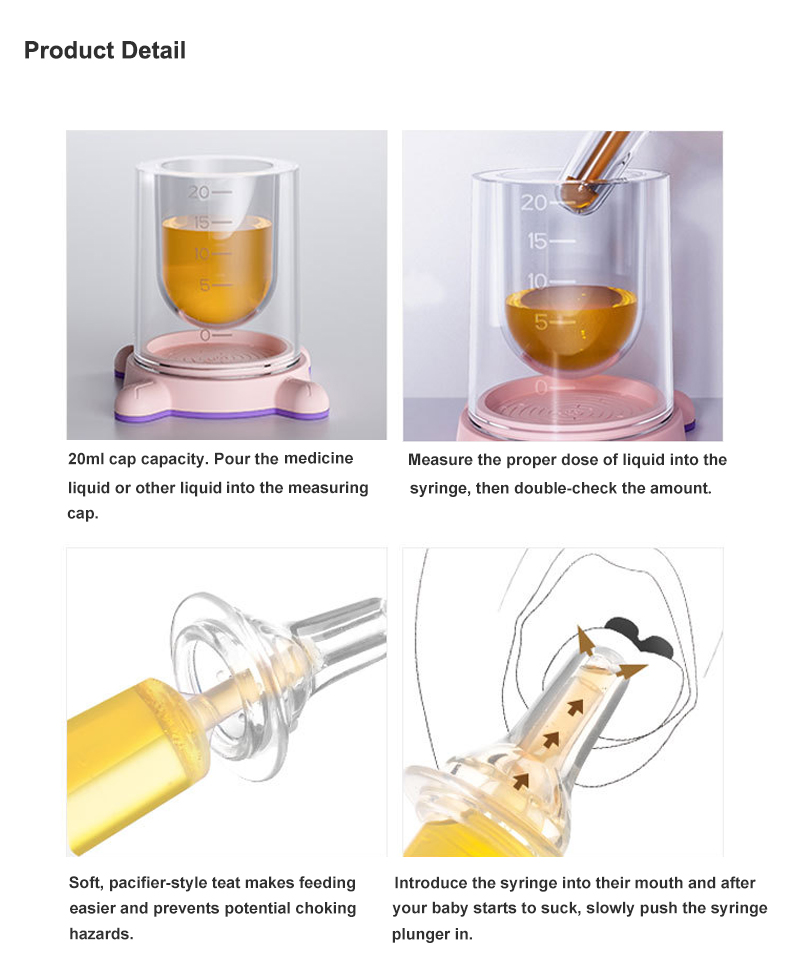 Product Detail

20
15
10
5
0

20
15
10
5
0

20ml cap capacity. Pour the medicine liquid or other liquid into the measuring cap.

Measure the proper dose of liquid into the syringe, then double-check the amount.

Soft, pacifier-style teat makes feeding easier and prevents potential choking hazards.

Introduce the syringe into their mouth and after your baby starts to suck, slowly push the syringe plunger in.